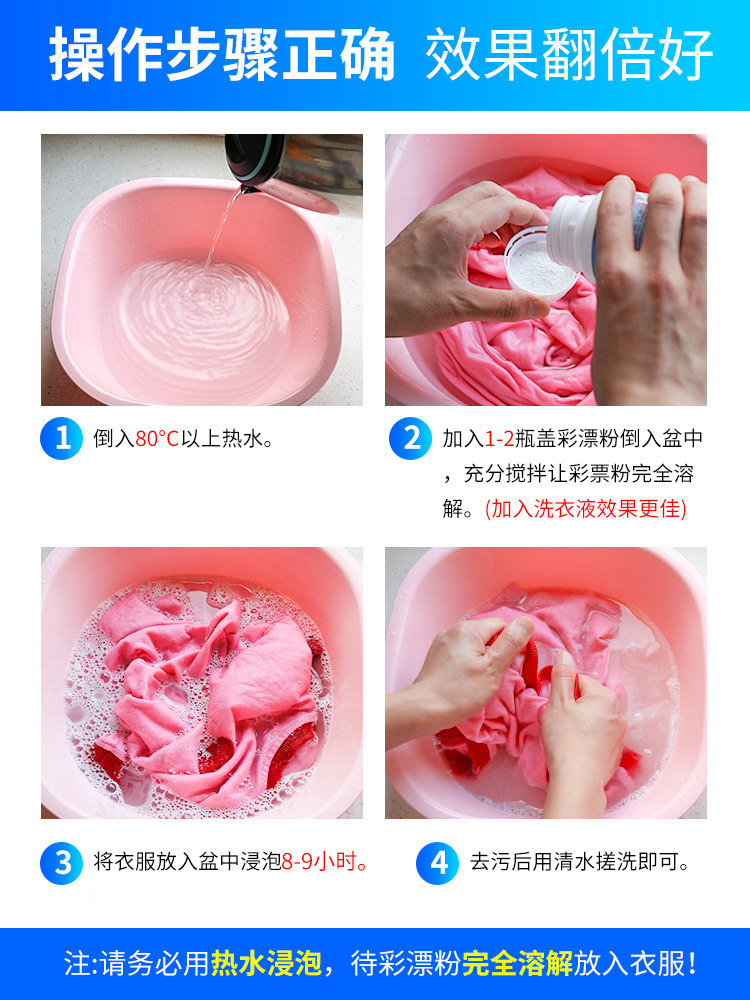 操作步骤正确 效果翻倍好

1 倒入80°C以上热水。

2 加入1-2瓶盖彩漂粉倒入盆中，充分搅拌让彩票粉完全溶解。(加入洗衣液效果更佳)

3 将衣服放入盆中浸泡8-9小时。

4 去污后用清水搓洗即可。

注:请务必用热水浸泡，待彩漂粉完全溶解放入衣服!