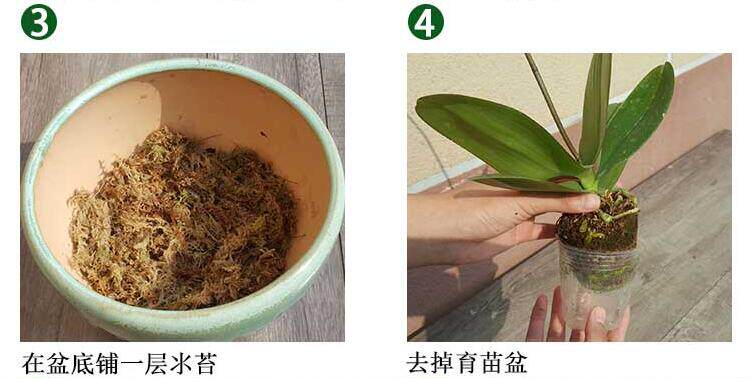 3

在盆底铺一层水苔

4

去掉育苗盆