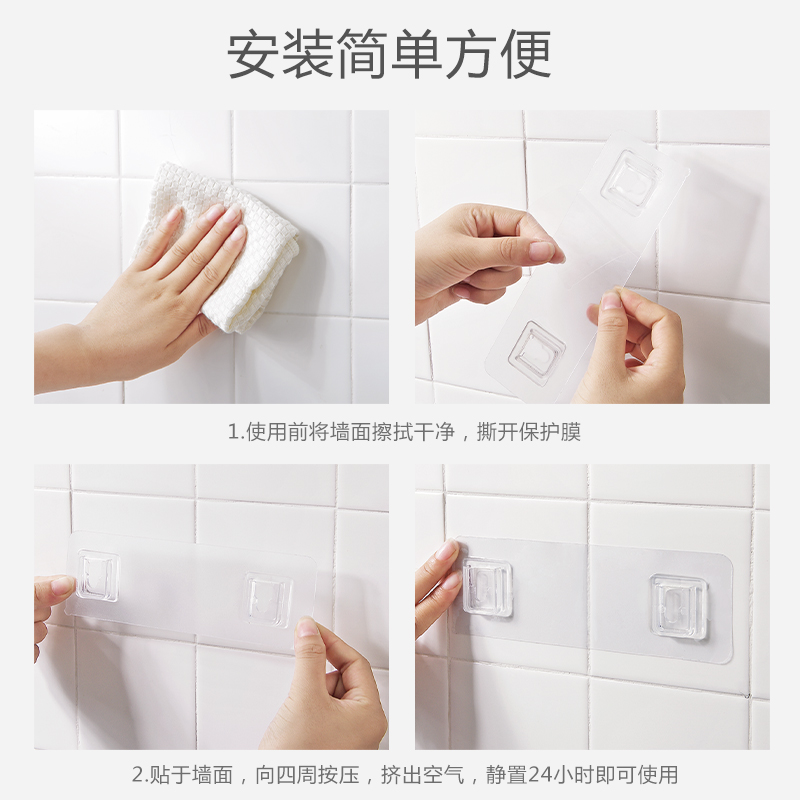 安装简单方便

1.使用前将墙面擦拭干净，撕开保护膜

2.贴于墙面，向四周按压，挤出空气，静置24小时即可使用