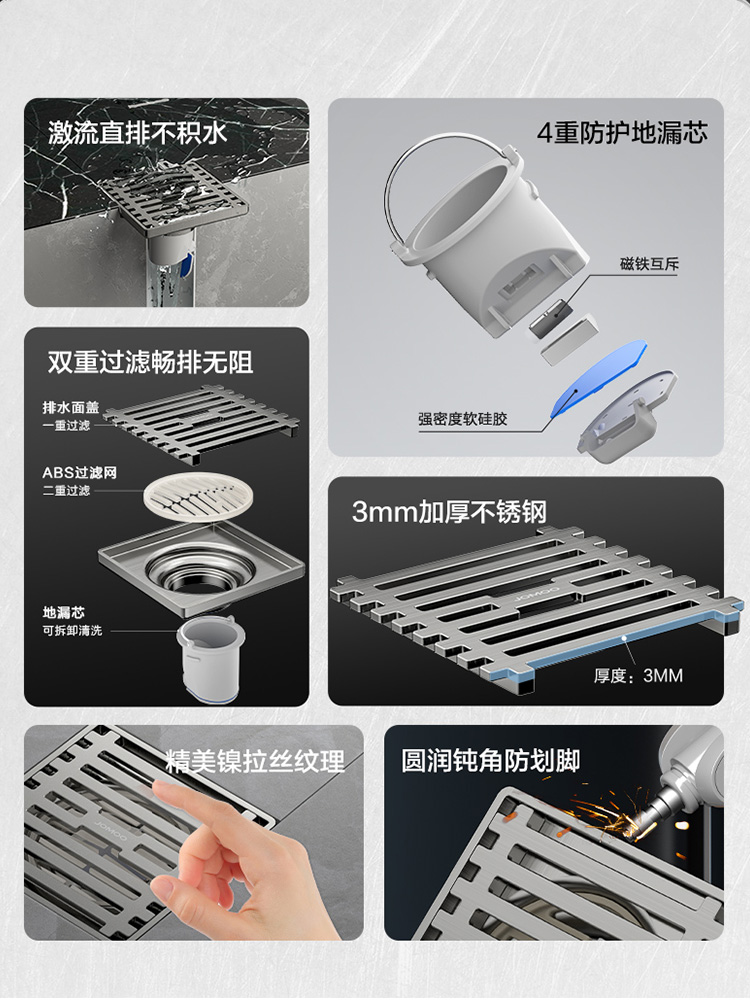 激流直排不积水

4重防护地漏芯

磁铁互斥

强密度软硅胶

双重过滤畅排无阻

排水面盖
一重过滤

ABS过滤网
二重过滤

地漏芯
可拆卸清洗

3mm加厚不锈钢

JOMOO

厚度：3MM

精美镍拉丝纹理

JOMOO

圆润钝角防划脚