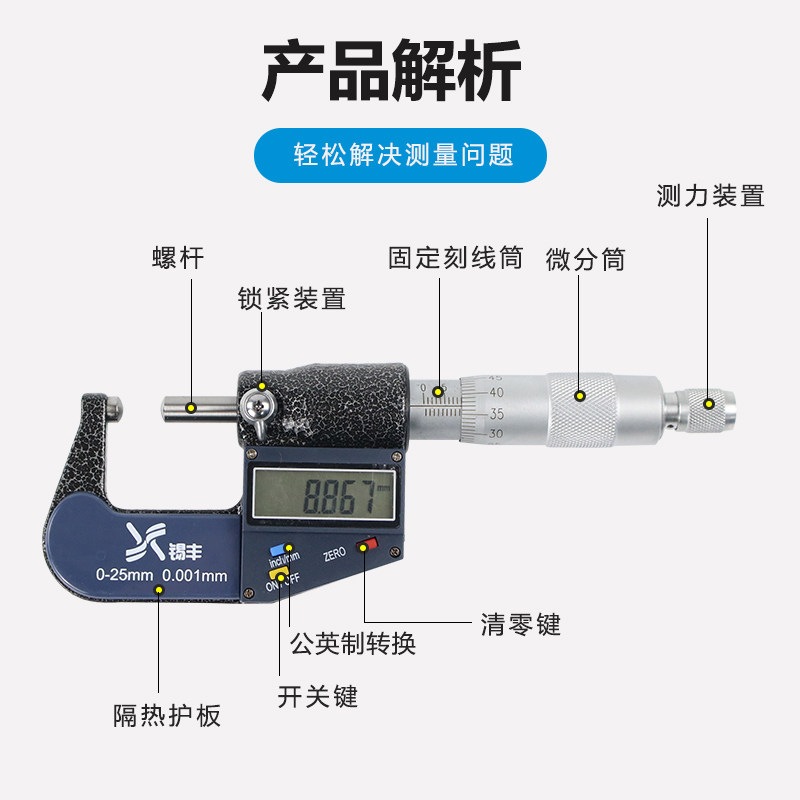 产品解析

轻松解决测量问题

测力装置

螺杆

固定刻线筒

微分筒

锁紧装置

0 45 40 35 30

8.867 mm

锡丰

0-25mm 0.001mm

inch/mm

ZERO

ON/OFF

清零键

公英制转换

开关键

隔热护板