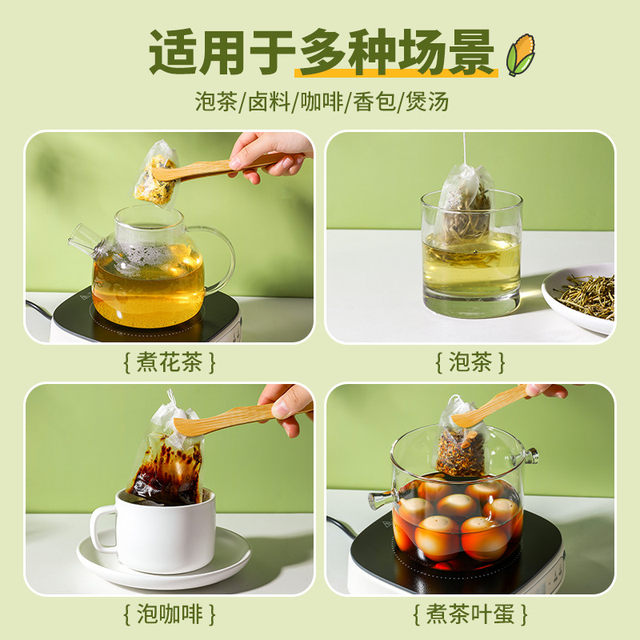 适用于多种场景

泡茶/卤料/咖啡/香包/煲汤

{ 煮花茶 }

{ 泡茶 }

{ 泡咖啡 }

{ 煮茶叶蛋 }