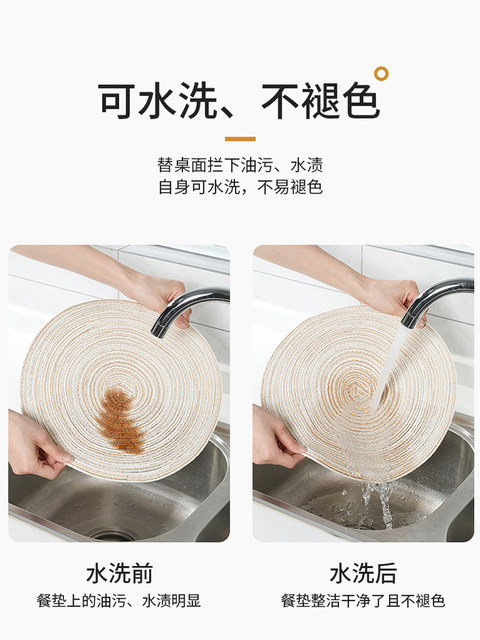 可水洗、不褪色

替桌面拦下油污、水渍
自身可水洗，不易褪色

水洗前
餐垫上的油污、水渍明显

水洗后
餐垫整洁干净了且不褪色