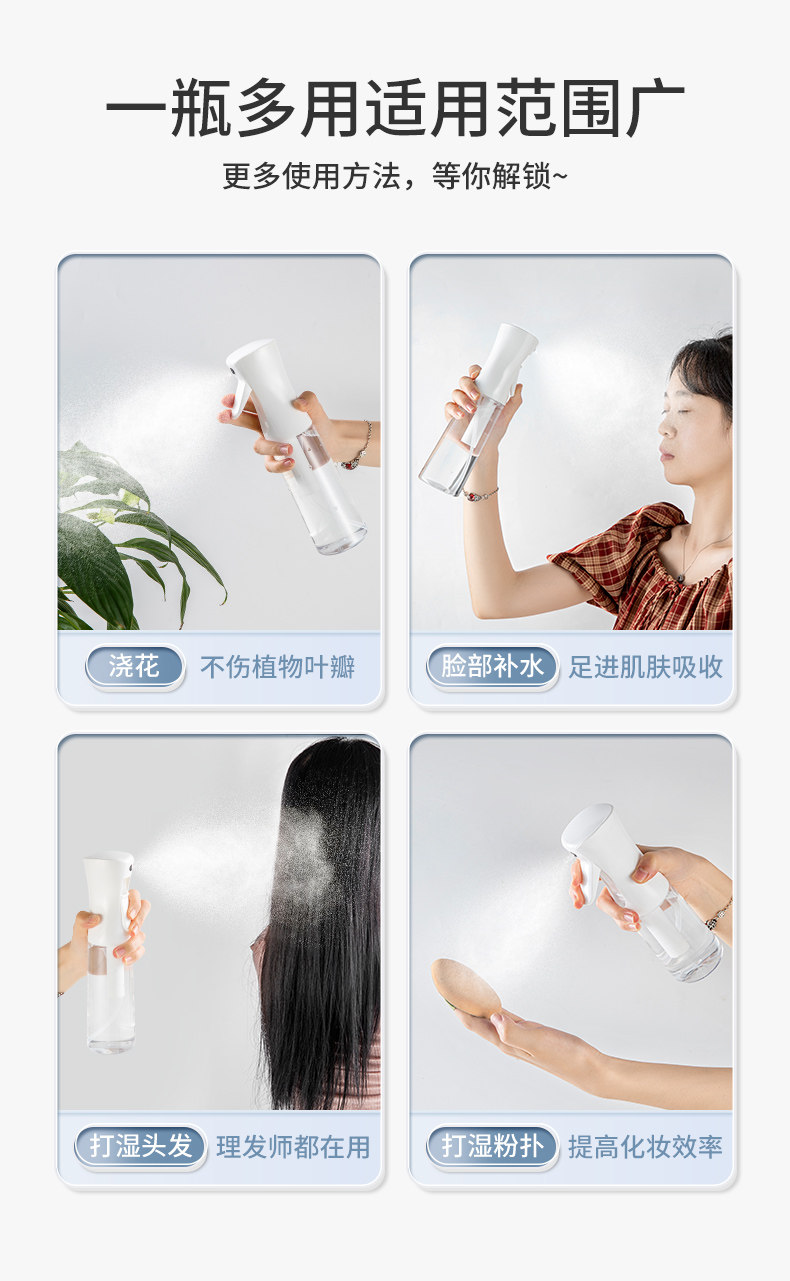 一瓶多用适用范围广

更多使用方法，等你解锁~

浇花 不伤植物叶瓣

脸部补水 足进肌肤吸收

打湿头发 理发师都在用

打湿粉扑 提高化妆效率