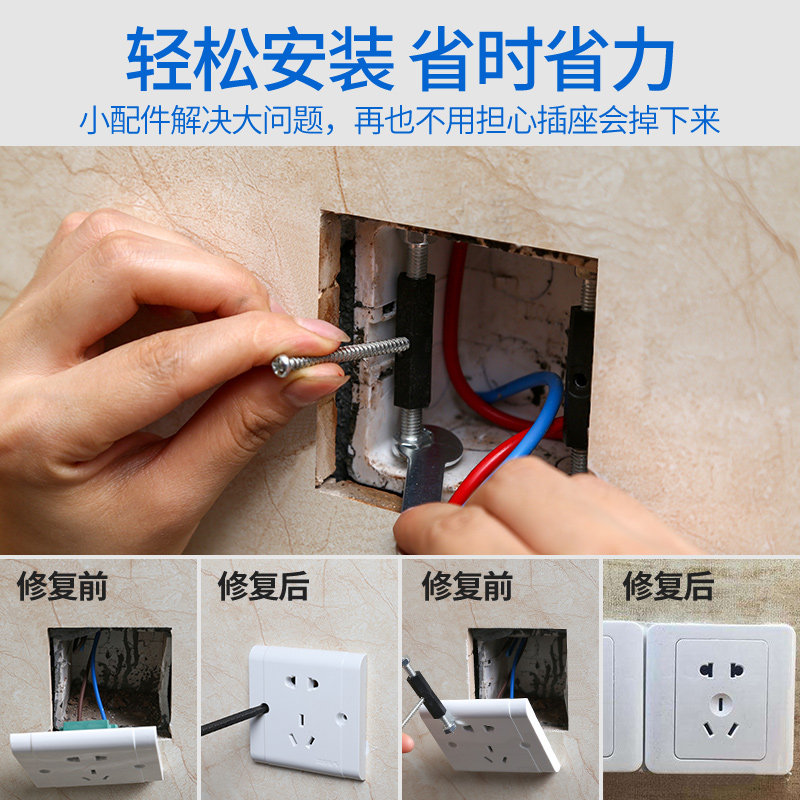 轻松安装 省时省力

小配件解决大问题，再也不用担心插座会掉下来

修复前

修复后

修复前

修复后