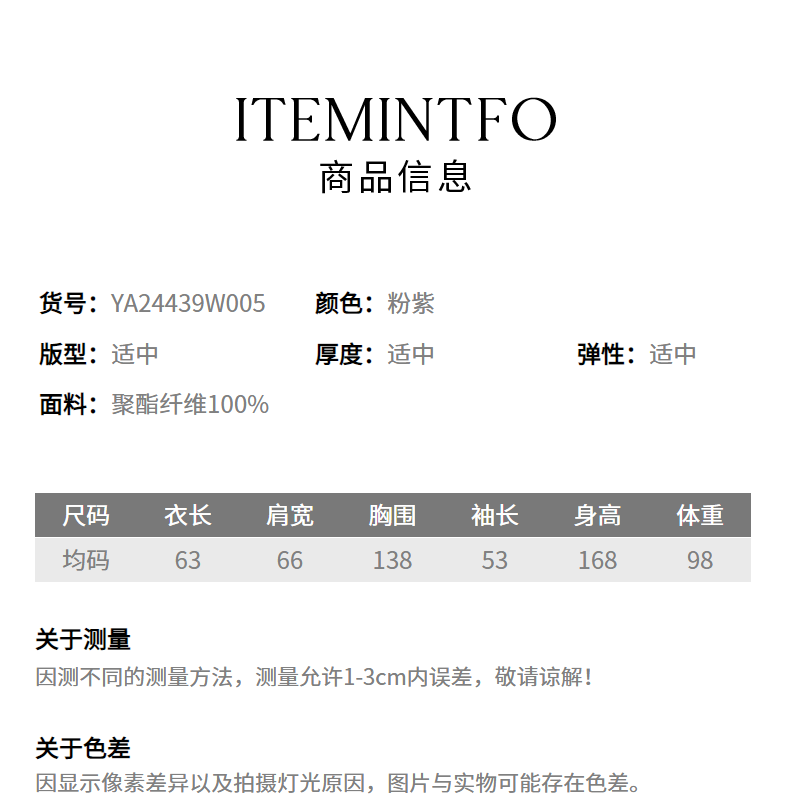 ITEMINTFO
商品信息

货号：YA24439W005 颜色：粉紫

版型：适中 厚度：适中 弹性：适中

面料：聚酯纤维100%

| 尺码 | 衣长 | 肩宽 | 胸围 | 袖长 | 身高 | 体重 |
|---|---|---|---|---|---|---|
| 均码 | 63 | 66 | 138 | 53 | 168 | 98 |

关于测量
因测不同的测量方法，测量允许1-3cm内误差，敬请谅解！

关于色差
因显示像素差异以及拍摄灯光原因，图片与实物可能存在色差。