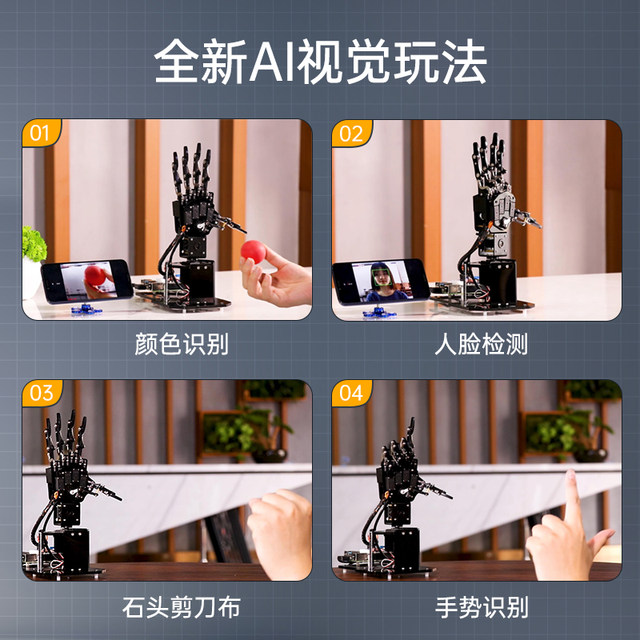 全新AI视觉玩法

01

颜色识别

02

人脸检测

03

石头剪刀布

04

手势识别