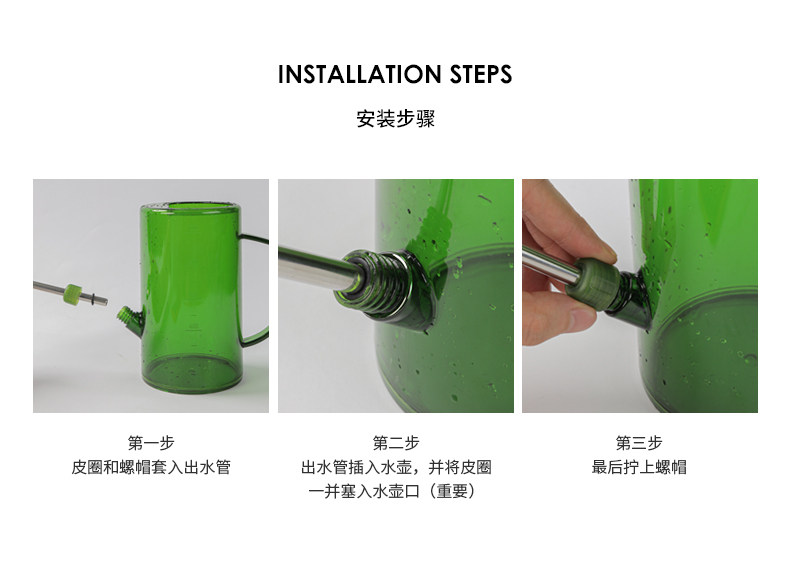 INSTALLATION STEPS

安装步骤

第一步
皮圈和螺帽套入出水管

第二步
出水管插入水壶，并将皮圈一并塞入水壶口（重要）

第三步
最后拧上螺帽