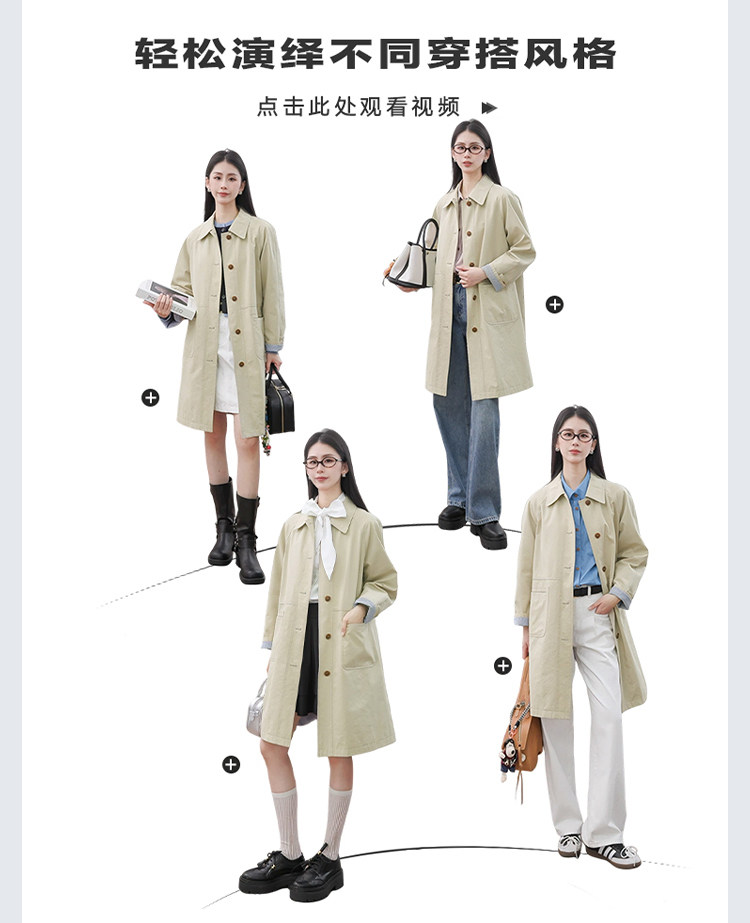 轻松演绎不同穿搭风格

点击此处观看视频