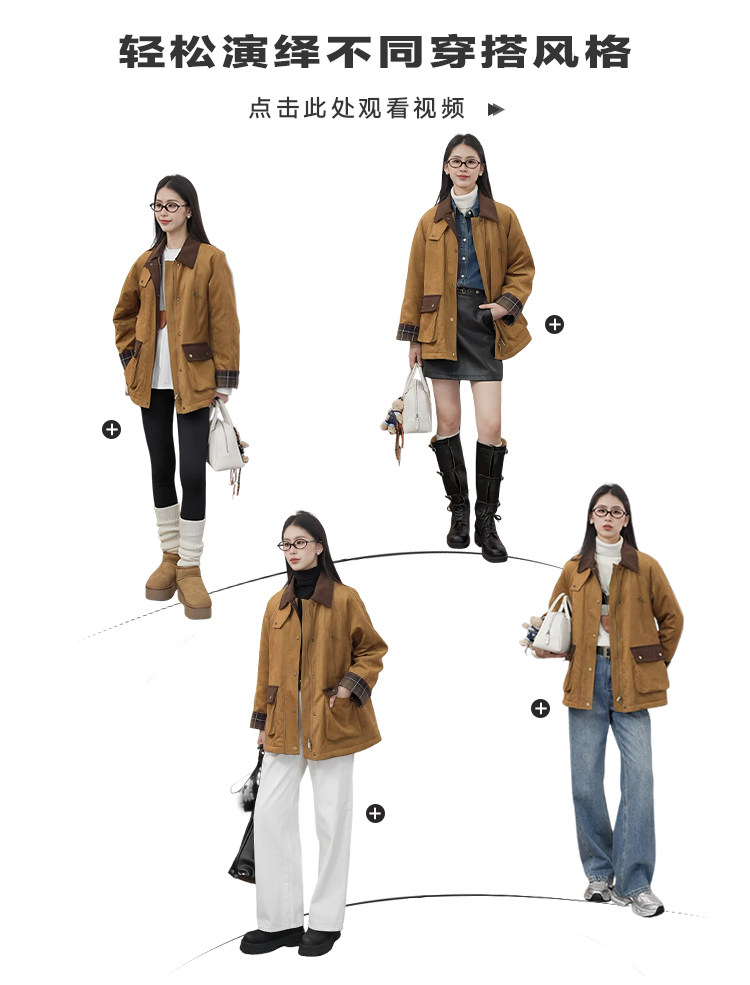 轻松演绎不同穿搭风格

点击此处观看视频