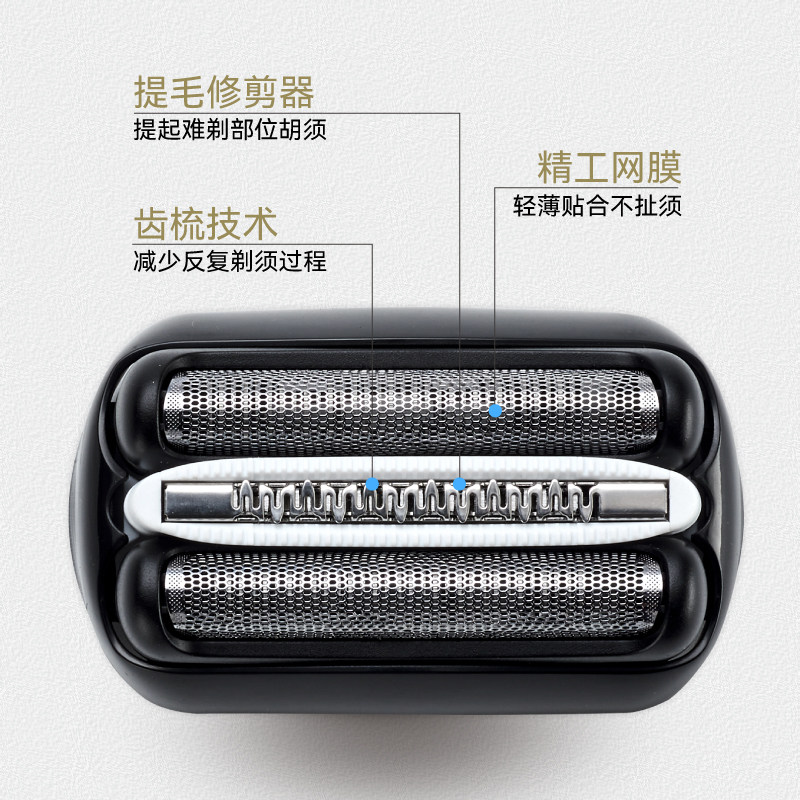 提毛修剪器
提起难剃部位胡须

精工网膜
轻薄贴合不扯须

齿梳技术
减少反复剃须过程