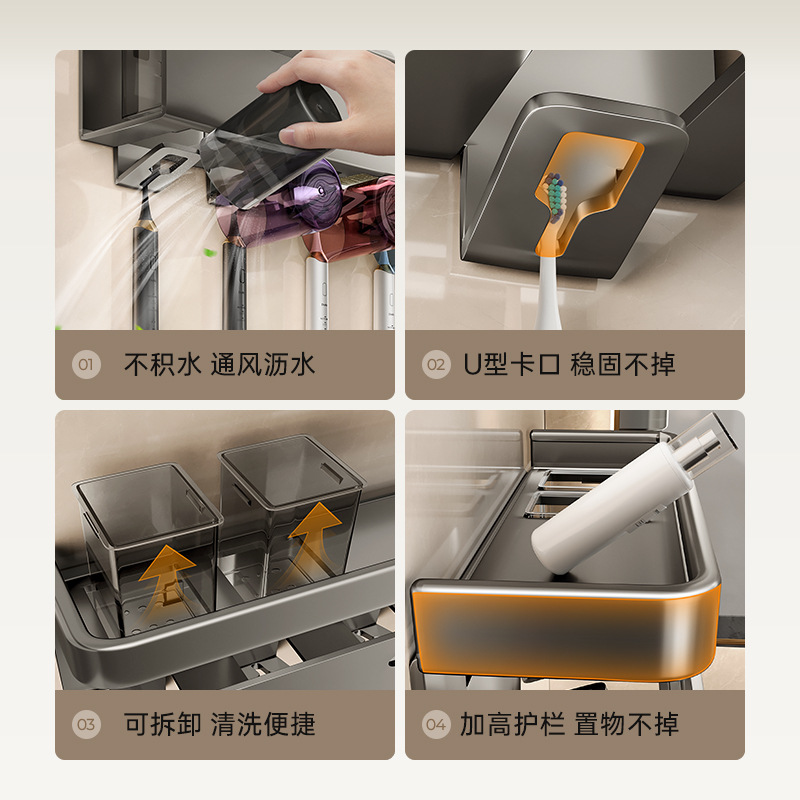 01 不积水 通风沥水

02 U型卡口 稳固不掉

03 可拆卸 清洗便捷

04 加高护栏 置物不掉