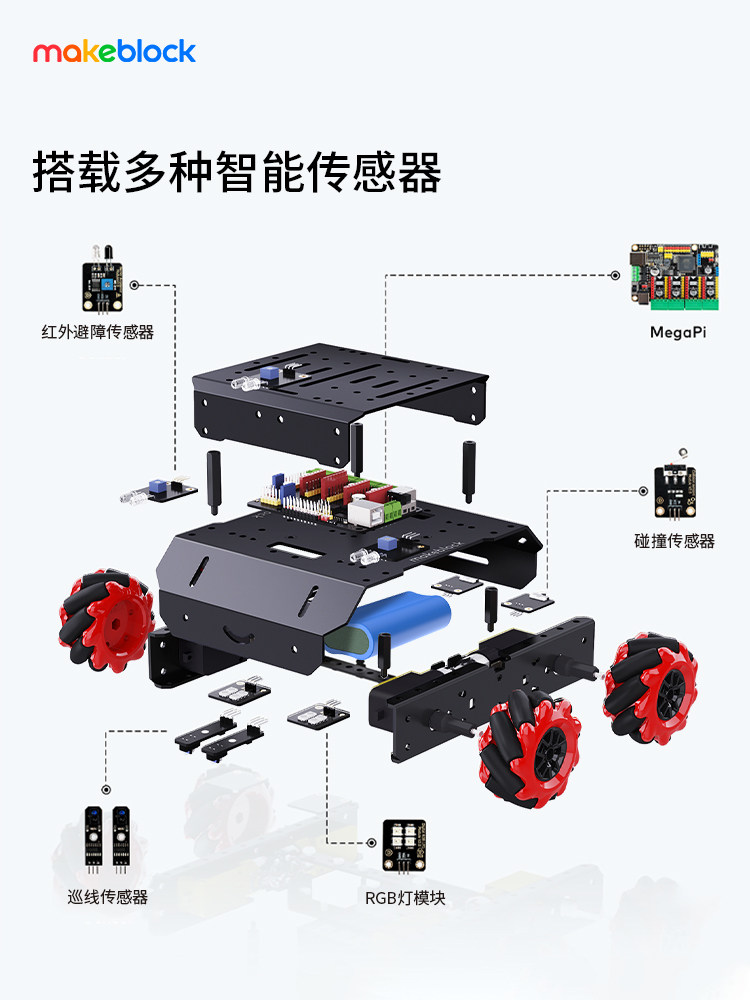 makeblock

搭载多种智能传感器

红外避障传感器

MegaPi

碰撞传感器

巡线传感器

RGB灯模块