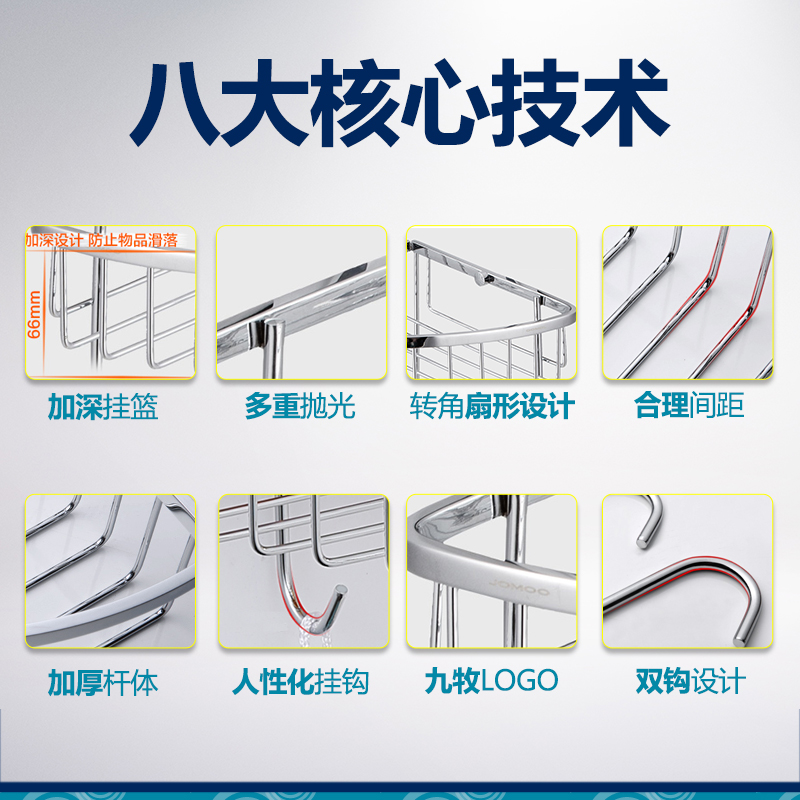 八大核心技术

加深设计 防止物品滑落

66mm

加深挂篮

多重抛光

转角扇形设计

合理间距

加厚杆体

人性化挂钩

JOMOO

九牧LOGO

双钩设计