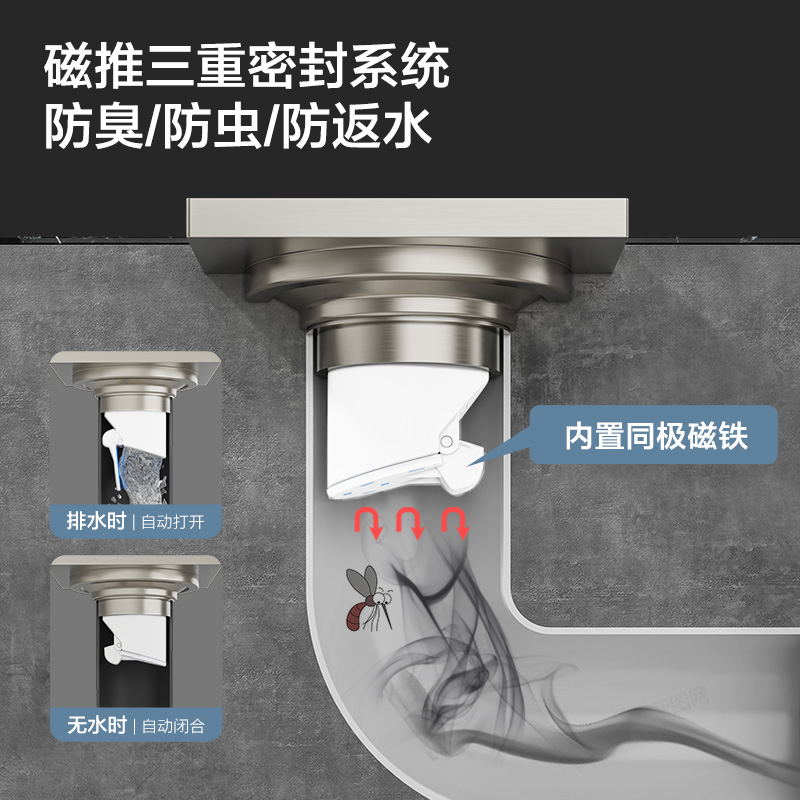 磁推三重密封系统
防臭/防虫/防返水

内置同极磁铁

排水时 | 自动打开

无水时 | 自动闭合