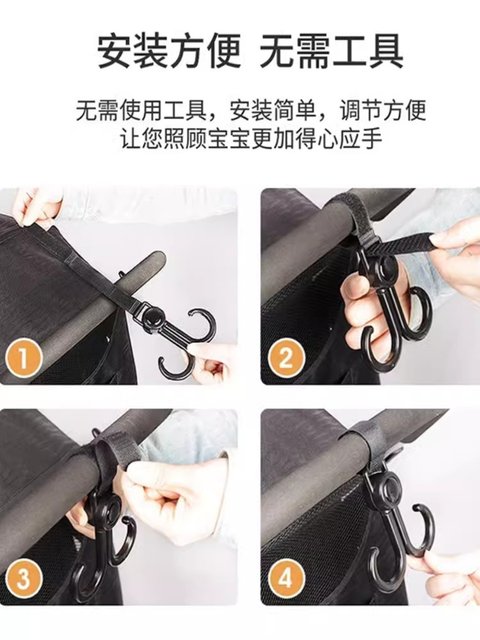 安装方便 无需工具

无需使用工具，安装简单，调节方便
让您照顾宝宝更加得心应手

1

2

3

4