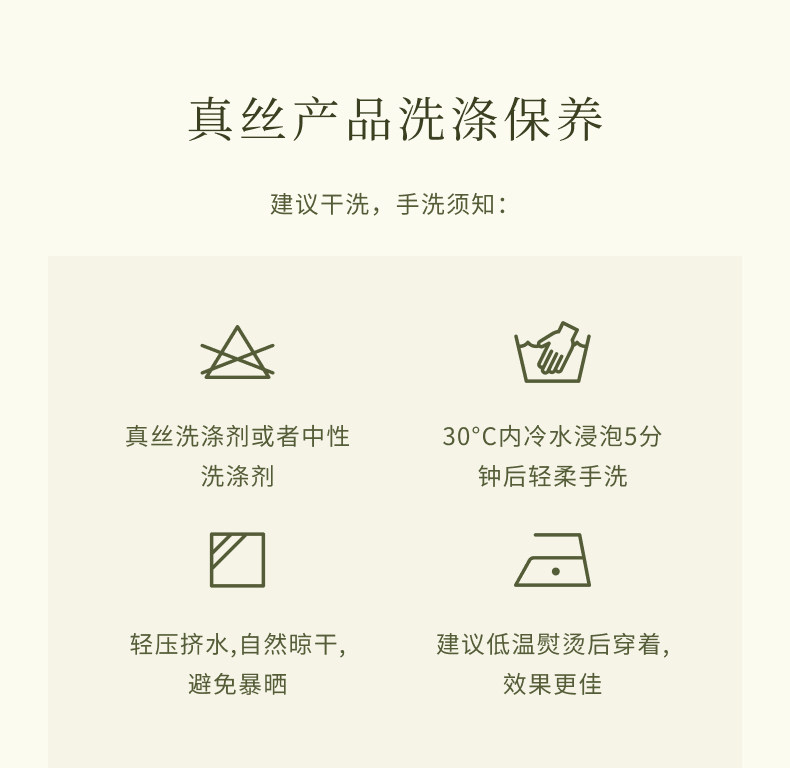 真丝产品洗涤保养

建议干洗，手洗须知：

真丝洗涤剂或者中性洗涤剂

30°C内冷水浸泡5分钟后轻柔手洗

轻压挤水,自然晾干,避免暴晒

建议低温熨烫后穿着,效果更佳