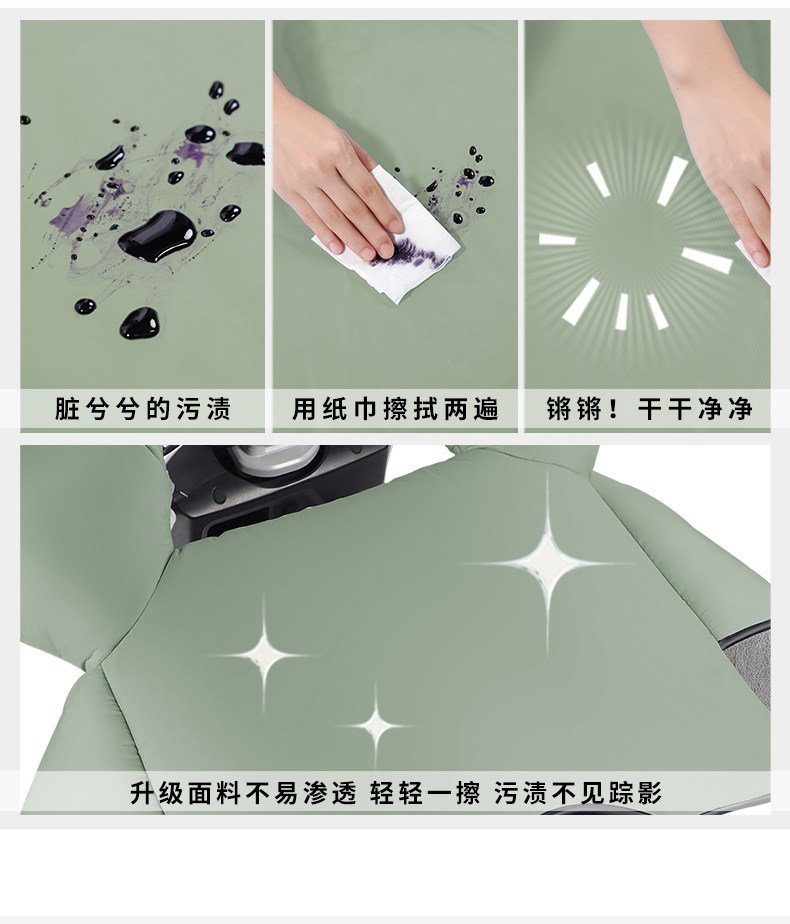 脏兮兮的污渍

用纸巾擦拭两遍

锵锵！干干净净

升级面料不易渗透 轻轻一擦 污渍不见踪影