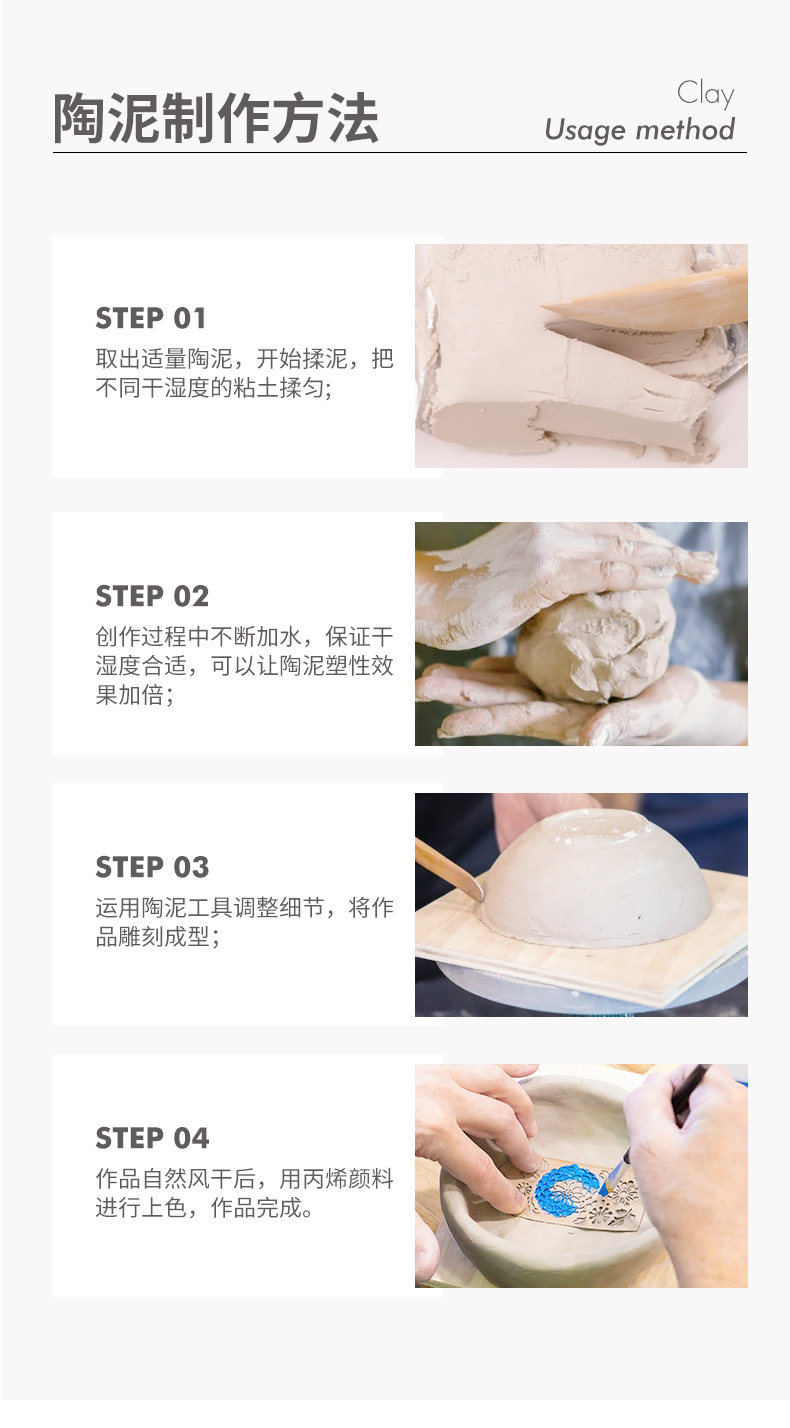 陶泥制作方法

Clay
Usage method

STEP 01
取出适量陶泥，开始揉泥，把不同干湿度的粘土揉匀;

STEP 02
创作过程中不断加水，保证干湿度合适，可以让陶泥塑性效果加倍;

STEP 03
运用陶泥工具调整细节，将作品雕刻成型;

STEP 04
作品自然风干后，用丙烯颜料进行上色，作品完成。