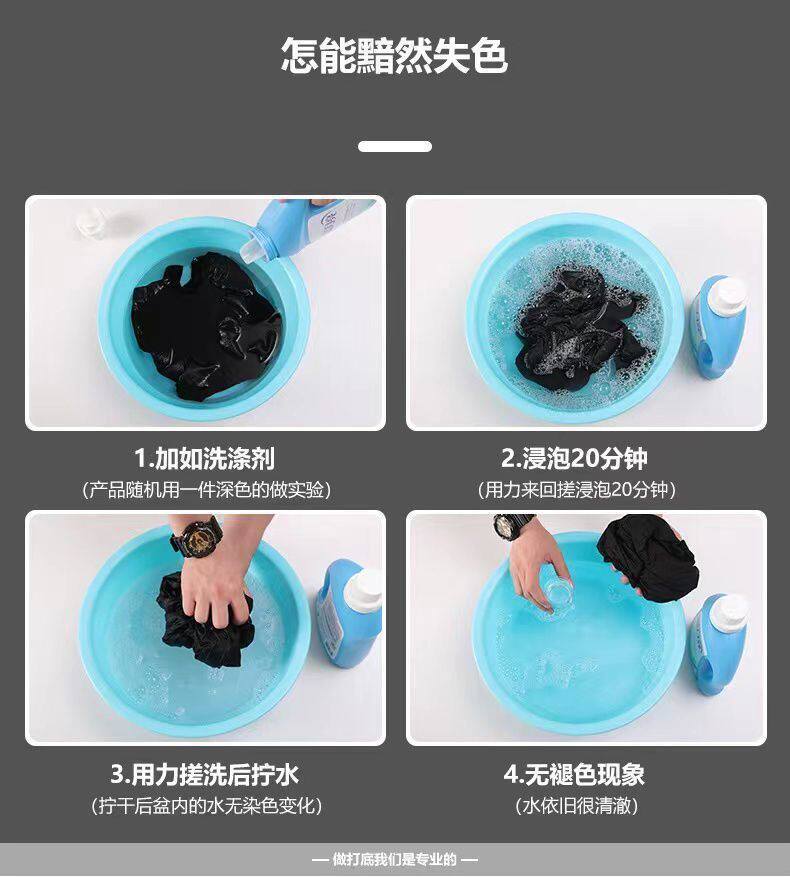 怎能黯然失色

1.加如洗涤剂
（产品随机用一件深色的做实验）

2.浸泡20分钟
（用力来回搓浸泡20分钟）

3.用力搓洗后拧水
（拧干后盆内的水无染色变化）

4.无褪色现象
（水依旧很清澈）

— 做打底我们是专业的 —