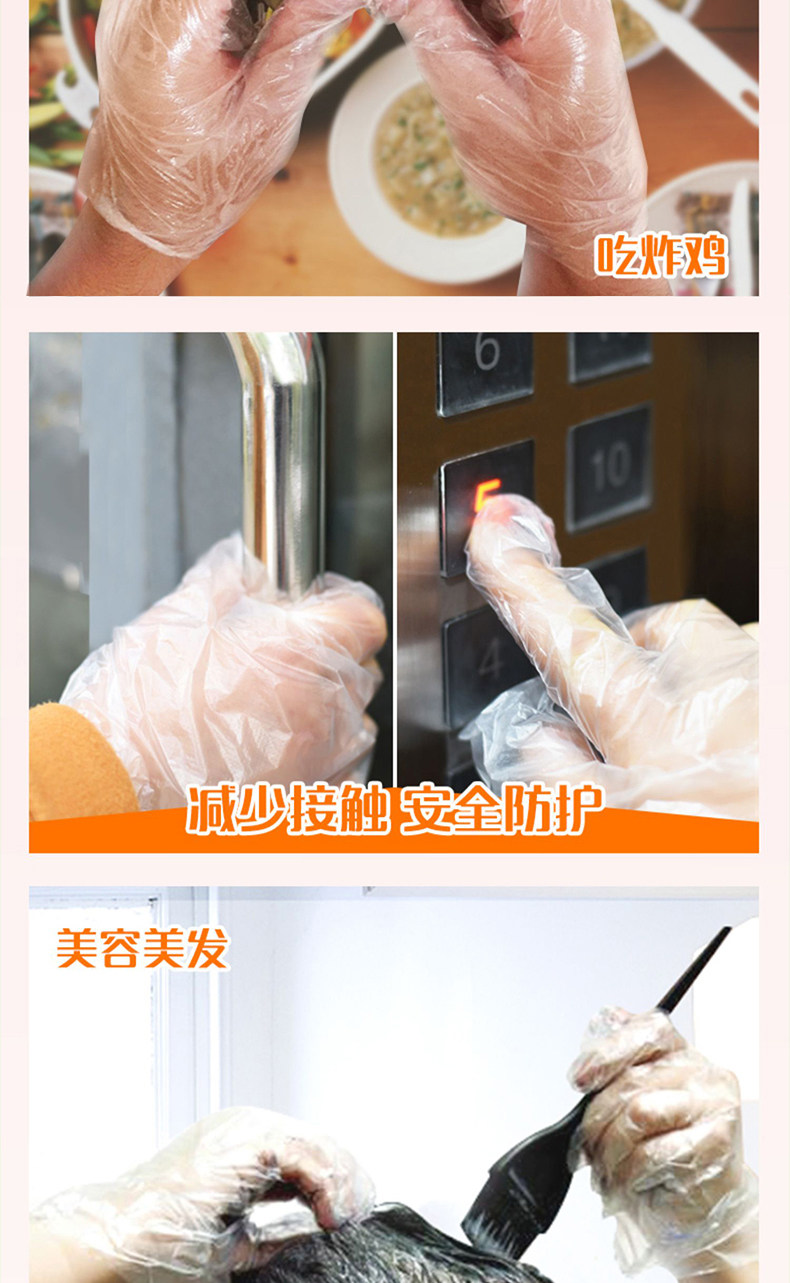 吃炸鸡

6
10
5
4

减少接触 安全防护

美容美发