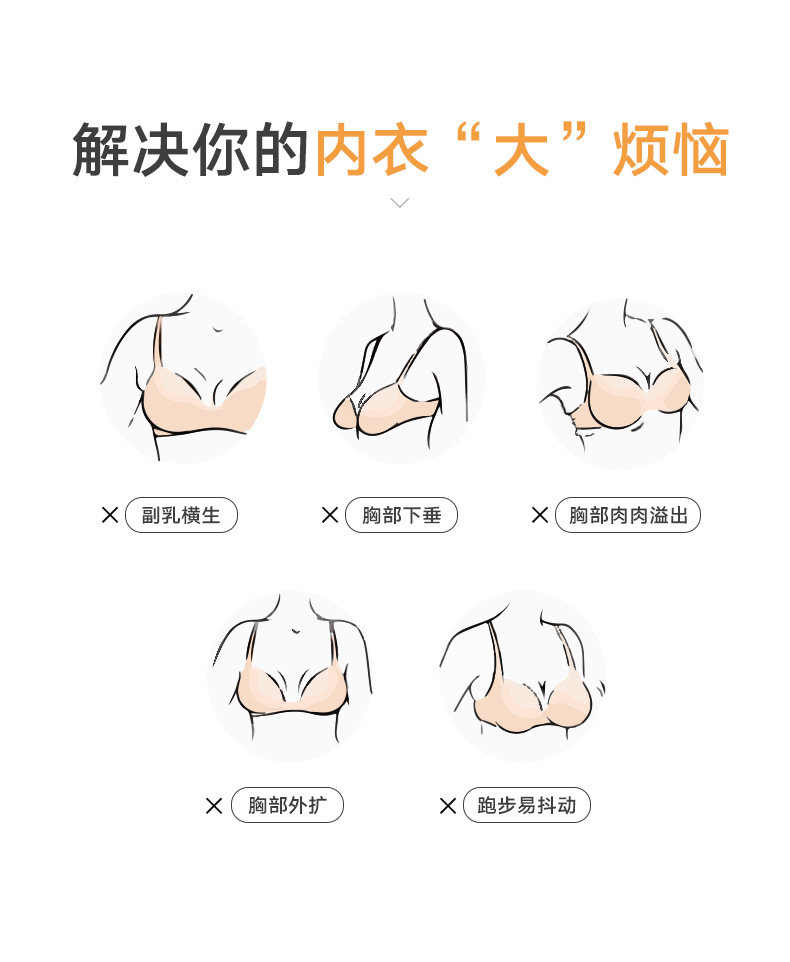 解决你的内衣“大”烦恼

× 副乳横生

× 胸部下垂

× 胸部肉肉溢出

× 胸部外扩

× 跑步易抖动