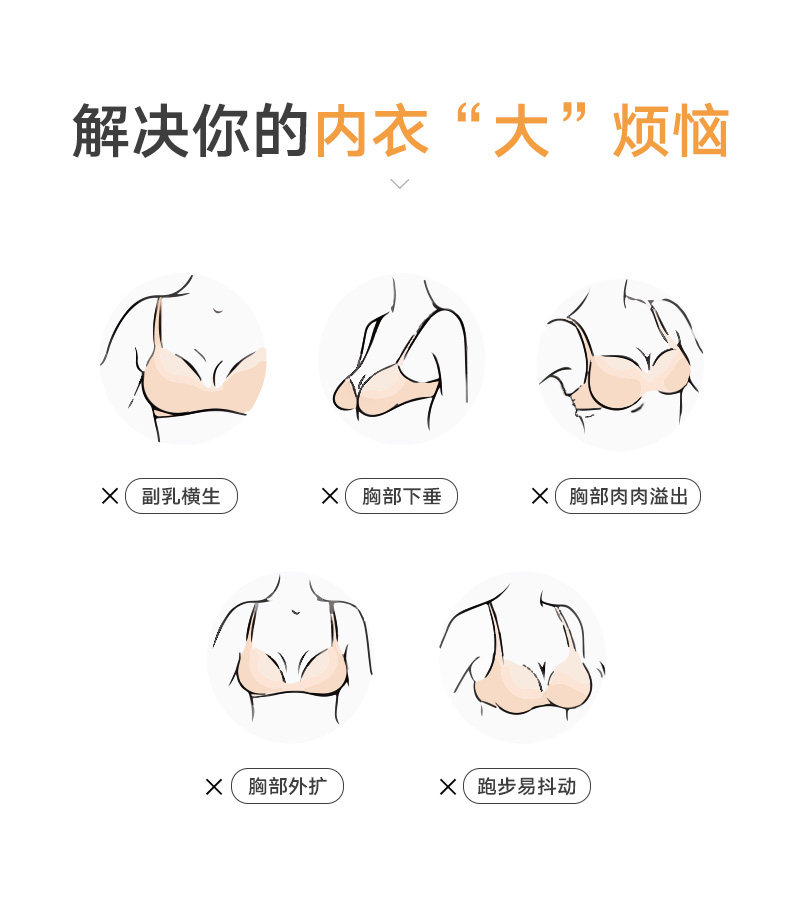 解决你的内衣“大”烦恼

× 副乳横生

× 胸部下垂

× 胸部肉肉溢出

× 胸部外扩

× 跑步易抖动