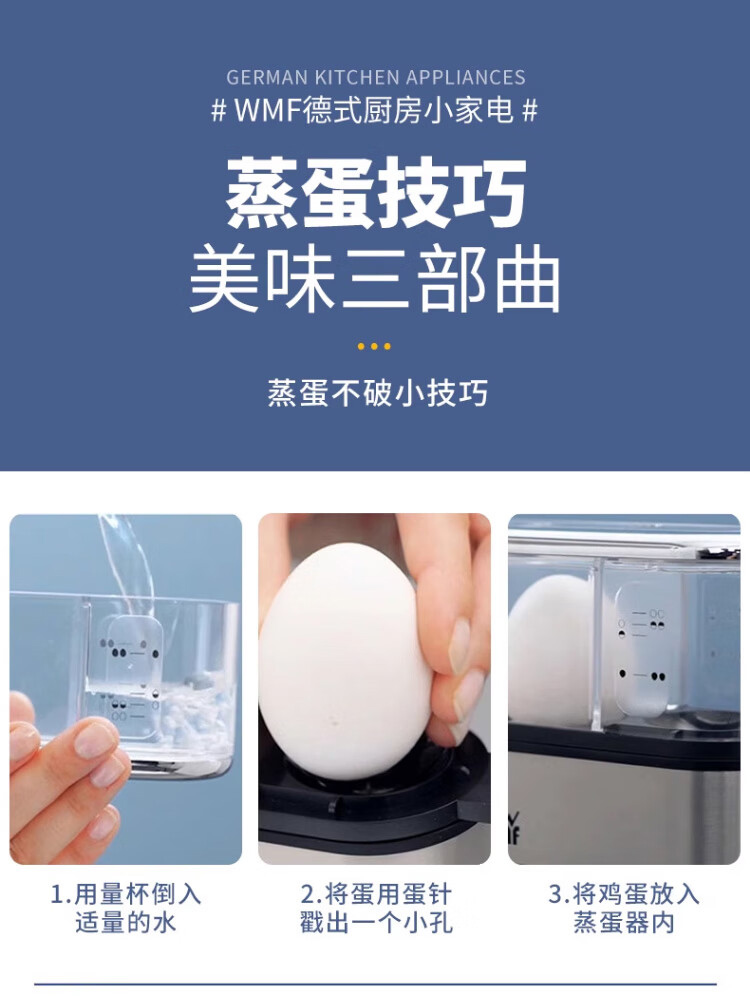 GERMAN KITCHEN APPLIANCES
# WMF德式厨房小家电 #

蒸蛋技巧
美味三部曲

蒸蛋不破小技巧

1.用量杯倒入适量的水

2.将蛋用蛋针戳出一个小孔

3.将鸡蛋放入蒸蛋器内