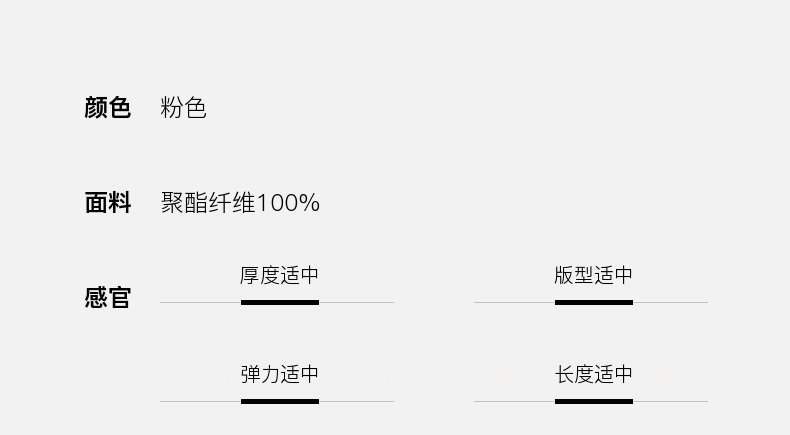 颜色 粉色

面料 聚酯纤维100%

感官

厚度适中

版型适中

弹力适中

长度适中