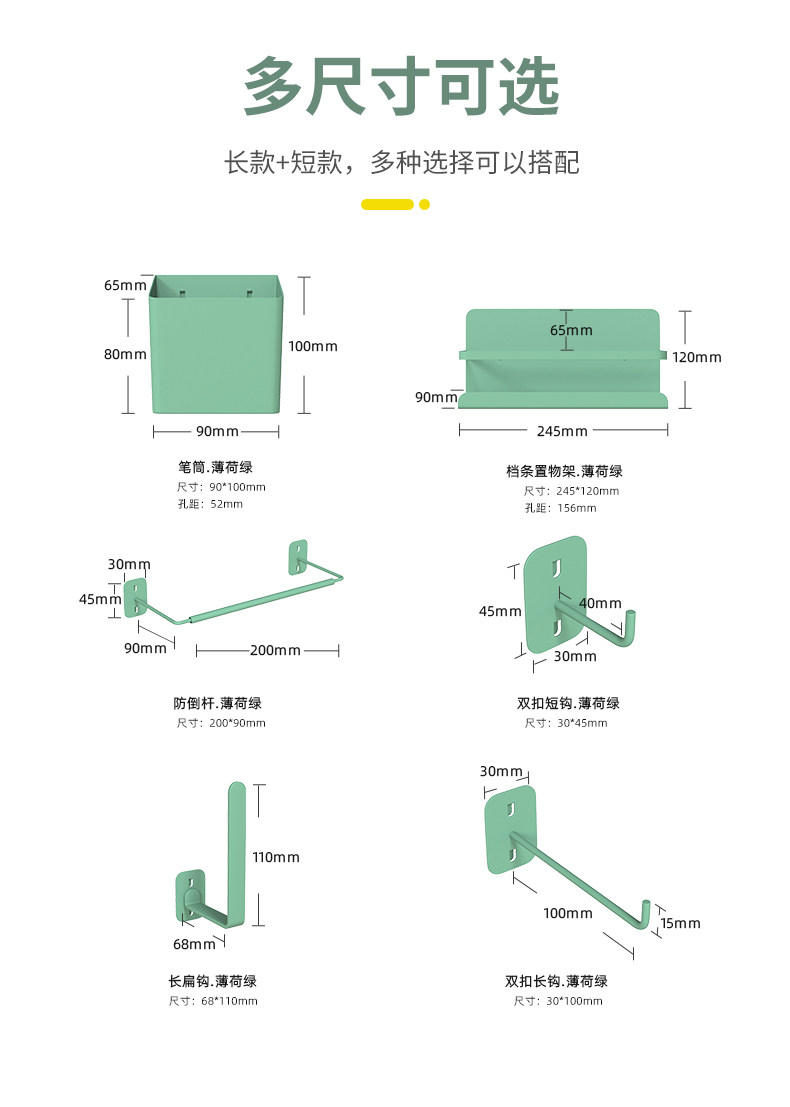 多尺寸可选

长款+短款，多种选择可以搭配

65mm
80mm
100mm
90mm

笔筒.薄荷绿
尺寸：90*100mm
孔距：52mm

65mm
120mm
90mm
245mm

档条置物架.薄荷绿
尺寸：245*120mm
孔距：156mm

30mm
45mm
90mm
200mm

防倒杆.薄荷绿
尺寸：200*90mm

45mm
40mm
30mm

双扣短钩.薄荷绿
尺寸：30*45mm

110mm
68mm

长扁钩.薄荷绿
尺寸：68*110mm

30mm
100mm
15mm

双扣长钩.薄荷绿
尺寸：30*100mm