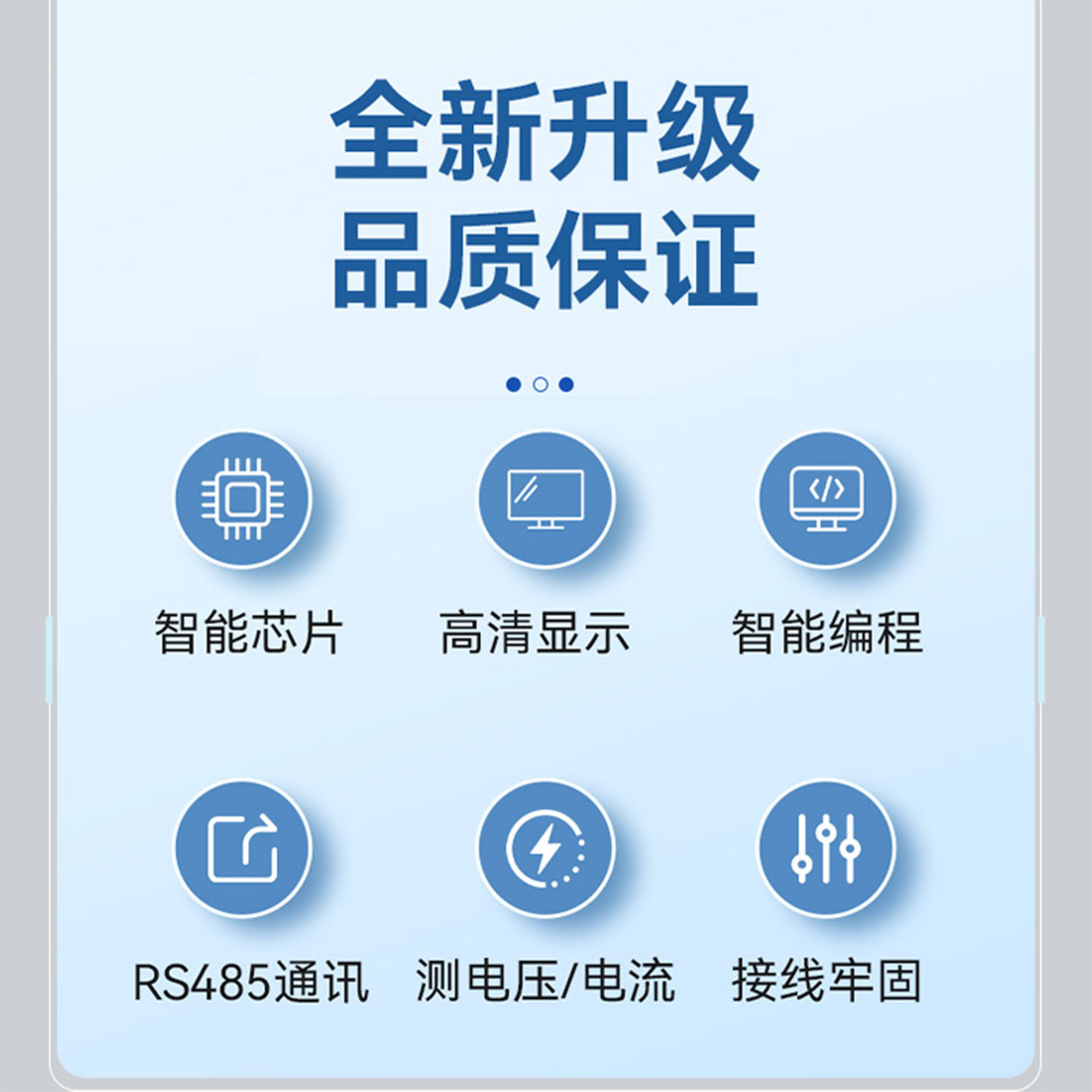 全新升级
品质保证

智能芯片

高清显示

智能编程

RS485通讯

测电压/电流

接线牢固