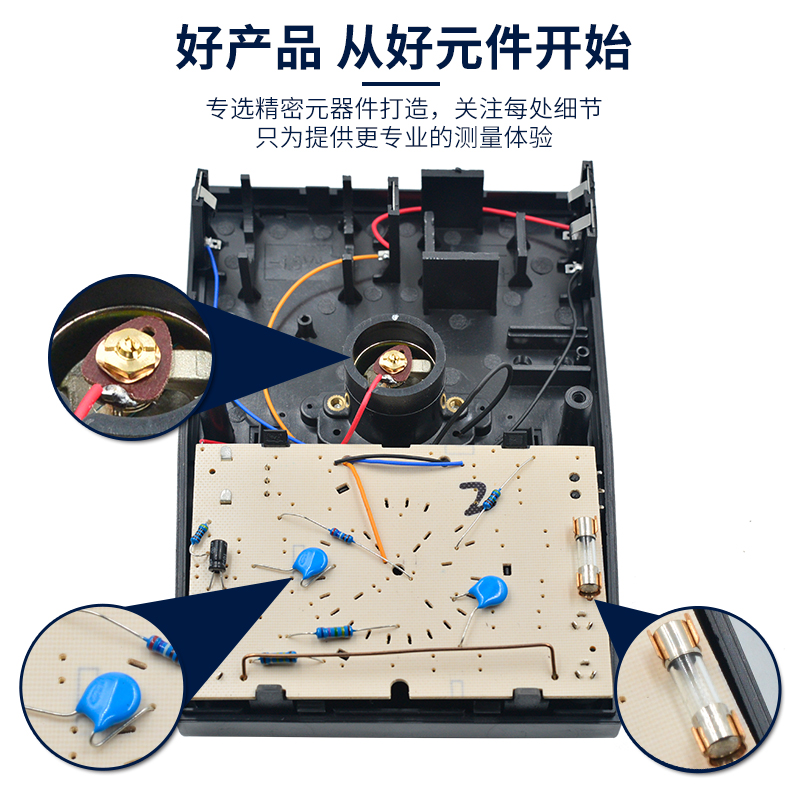 好产品 从好元件开始

专选精密元器件打造，关注每处细节
只为提供更专业的测量体验

2