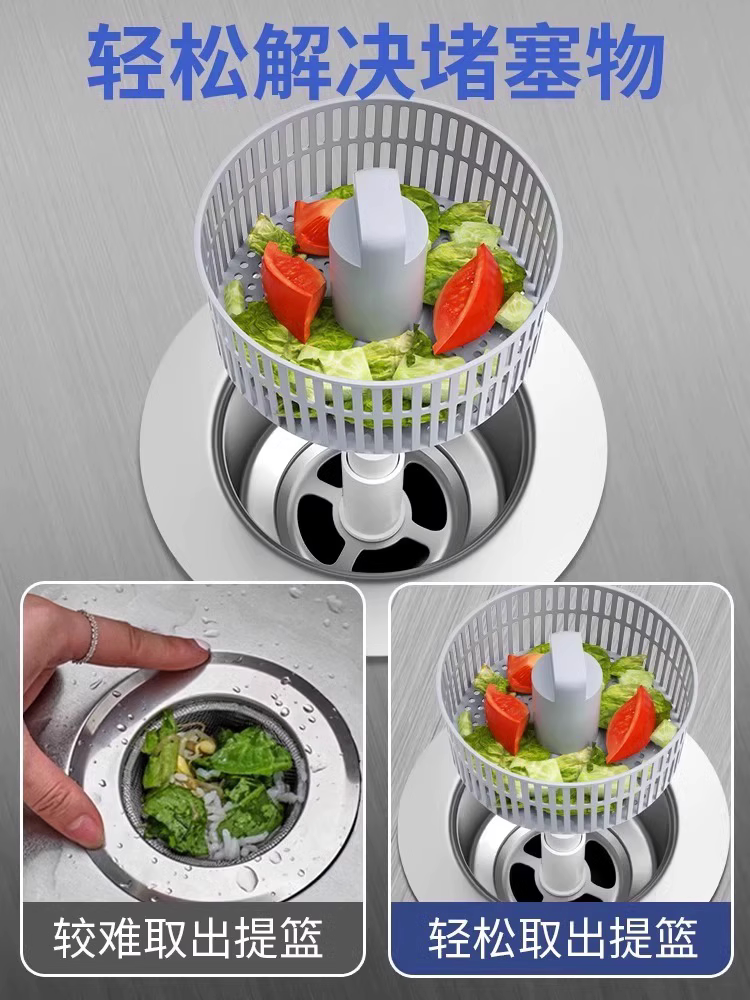 轻松解决堵塞物

较难取出提篮

轻松取出提篮