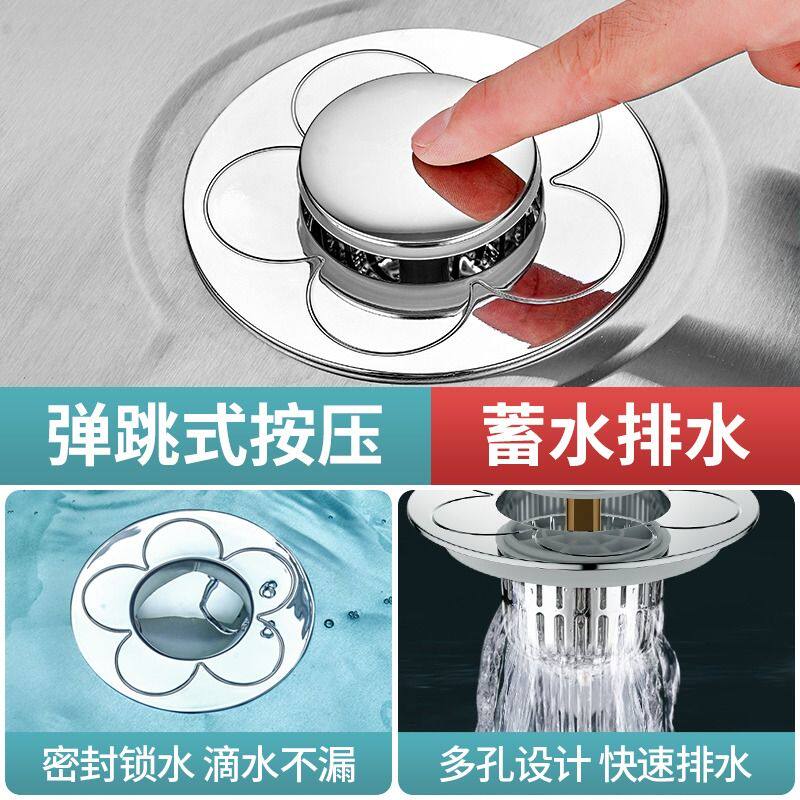 弹跳式按压 蓄水排水

密封锁水 滴水不漏

多孔设计 快速排水