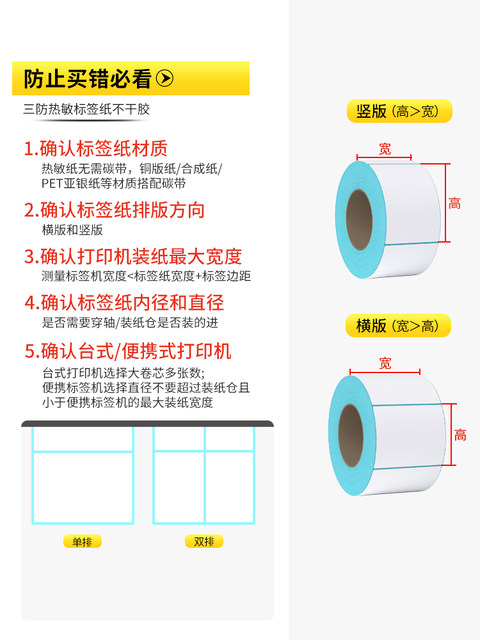 防止买错必看

三防热敏标签纸不干胶

1.确认标签纸材质
热敏纸无需碳带，铜版纸/合成纸/PET亚银纸等材质搭配碳带

2.确认标签纸排版方向
横版和竖版

3.确认打印机装纸最大宽度
测量标签机宽度<标签纸宽度+标签边距

4.确认标签纸内径和直径
是否需要穿轴/装纸仓是否装的进

5.确认台式/便携式打印机
台式打印机选择大卷芯多张数;
便携标签机选择直径不要超过装纸仓且小于便携标签机的最大装纸宽度

单排

双排

竖版（高>宽）

宽

高

横版（宽>高）

宽

高