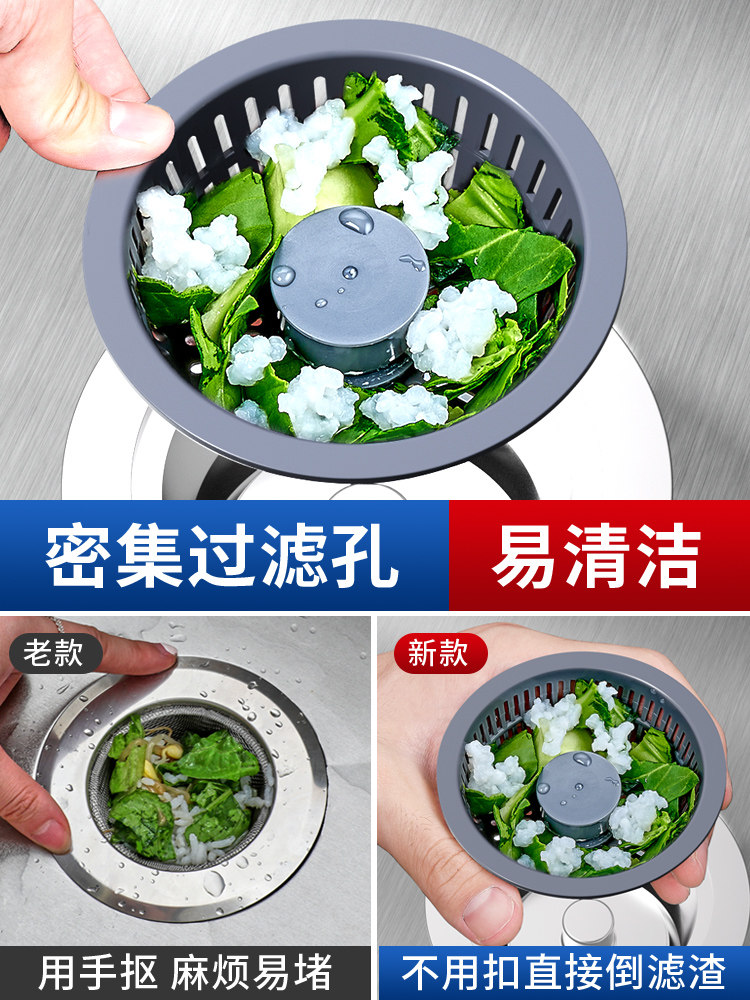 密集过滤孔 易清洁

老款

新款

用手抠 麻烦易堵

不用扣直接倒滤渣