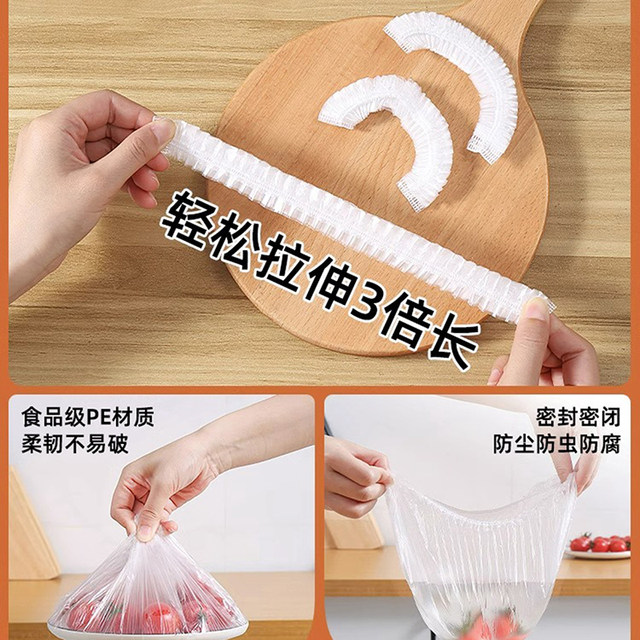 轻松拉伸3倍长

食品级PE材质
柔韧不易破

密封密闭
防尘防虫防腐