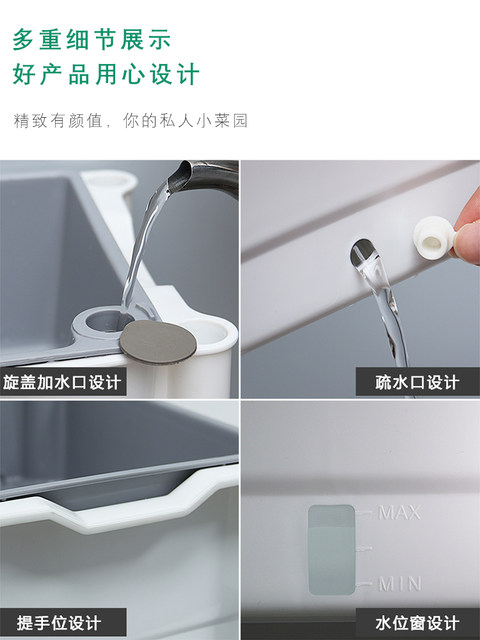 多重细节展示
好产品用心设计

精致有颜值，你的私人小菜园

旋盖加水口设计

疏水口设计

提手位设计

MAX
MIN

水位窗设计