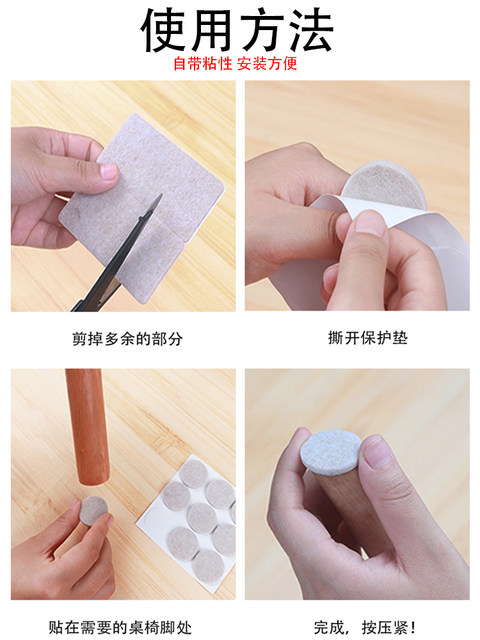 使用方法

自带粘性 安装方便

剪掉多余的部分

撕开保护垫

贴在需要的桌椅脚处

完成，按压紧！