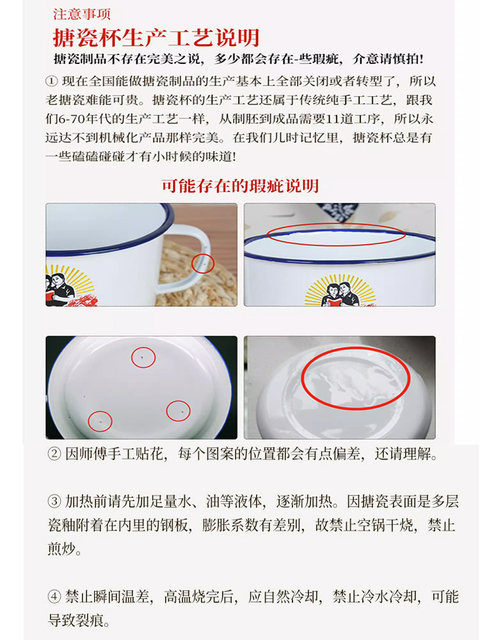 注意事项

搪瓷杯生产工艺说明

搪瓷制品不存在完美之说，多少都会存在-些瑕疵，介意请慎拍!

① 现在全国能做搪瓷制品的生产基本上全部关闭或者转型了，所以老搪瓷难能可贵。搪瓷杯的生产工艺还属于传统纯手工工艺，跟我们6-70年代的生产工艺一样，从制胚到成品需要11道工序，所以永远达不到机械化产品那样完美。在我们儿时记忆里，搪瓷杯总是有一些磕磕碰碰才有小时候的味道!

可能存在的瑕疵说明

② 因师傅手工贴花，每个图案的位置都会有点偏差，还请理解。

③ 加热前请先加足量水、油等液体，逐渐加热。因搪瓷表面是多层瓷釉附着在内里的钢板，膨胀系数有差别，故禁止空锅干烧，禁止煎炒。

④ 禁止瞬间温差，高温烧完后，应自然冷却，禁止冷水冷却，可能导致裂痕。