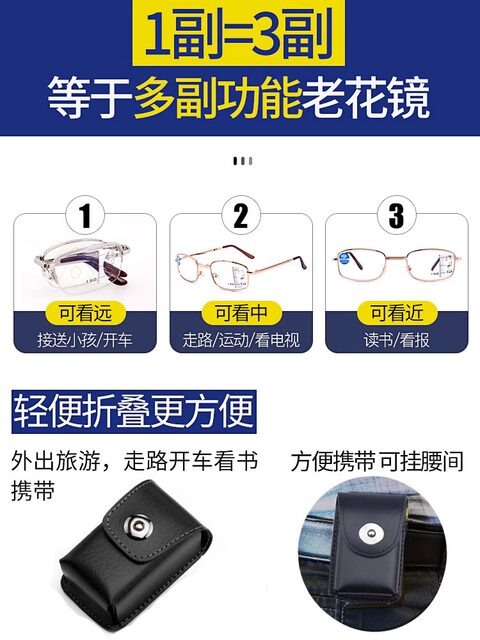 1副=3副
等于多副功能老花镜

1
可看远
接送小孩/开车

2
可看中
走路/运动/看电视

3
可看近
读书/看报

轻便折叠更方便

外出旅游，走路开车看书携带

方便携带 可挂腰间