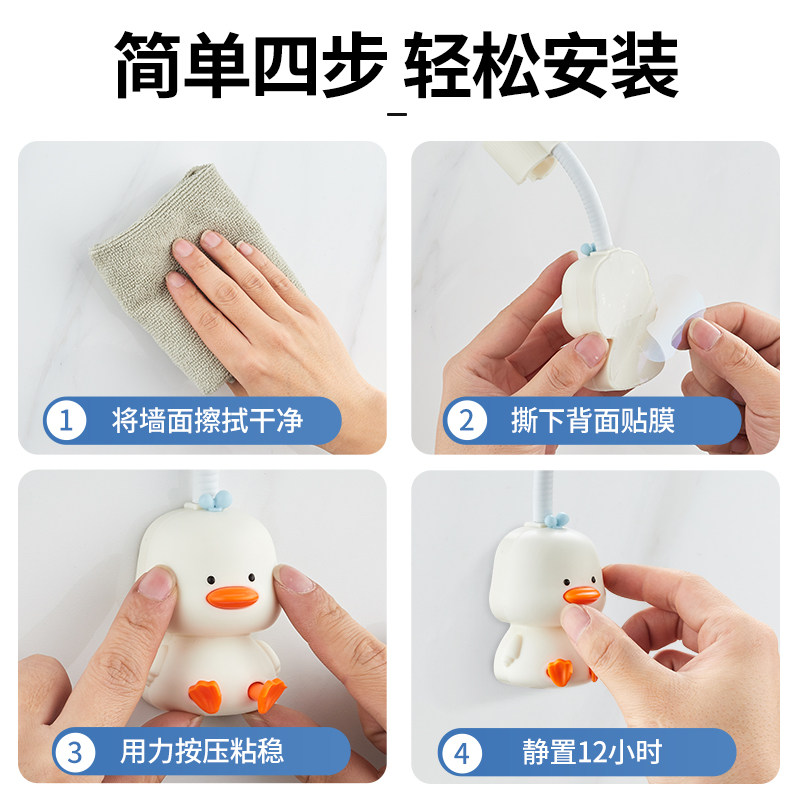 简单四步 轻松安装

1 将墙面擦拭干净

2 撕下背面贴膜

3 用力按压粘稳

4 静置12小时