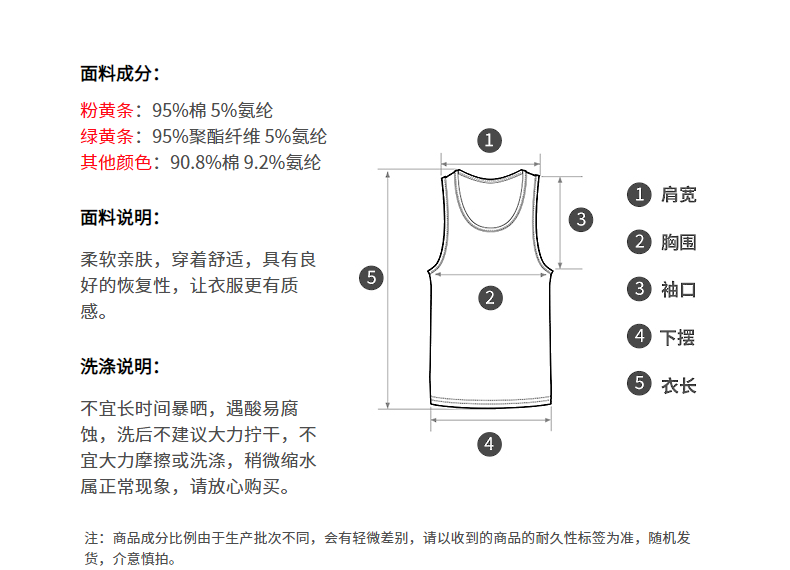 面料成分：

粉黄条：95%棉 5%氨纶
绿黄条：95%聚酯纤维 5%氨纶
其他颜色：90.8%棉 9.2%氨纶

面料说明：

柔软亲肤，穿着舒适，具有良好的恢复性，让衣服更有质感。

洗涤说明：

不宜长时间暴晒，遇酸易腐蚀，洗后不建议大力拧干，不宜大力摩擦或洗涤，稍微缩水属正常现象，请放心购买。

1
3
5
2
4

1 肩宽
2 胸围
3 袖口
4 下摆
5 衣长

注：商品成分比例由于生产批次不同，会有轻微差别，请以收到的商品的耐久性标签为准，随机发货，介意慎拍。