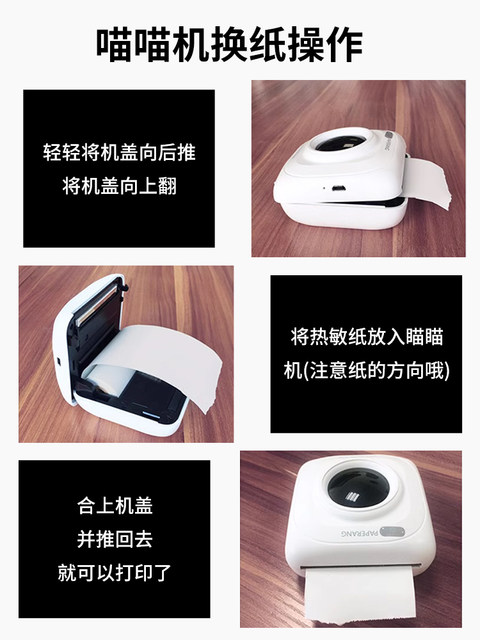 喵喵机换纸操作

轻轻将机盖向后推
将机盖向上翻

将热敏纸放入瞄瞄机(注意纸的方向哦)

合上机盖
并推回去
就可以打印了

PAPERANG