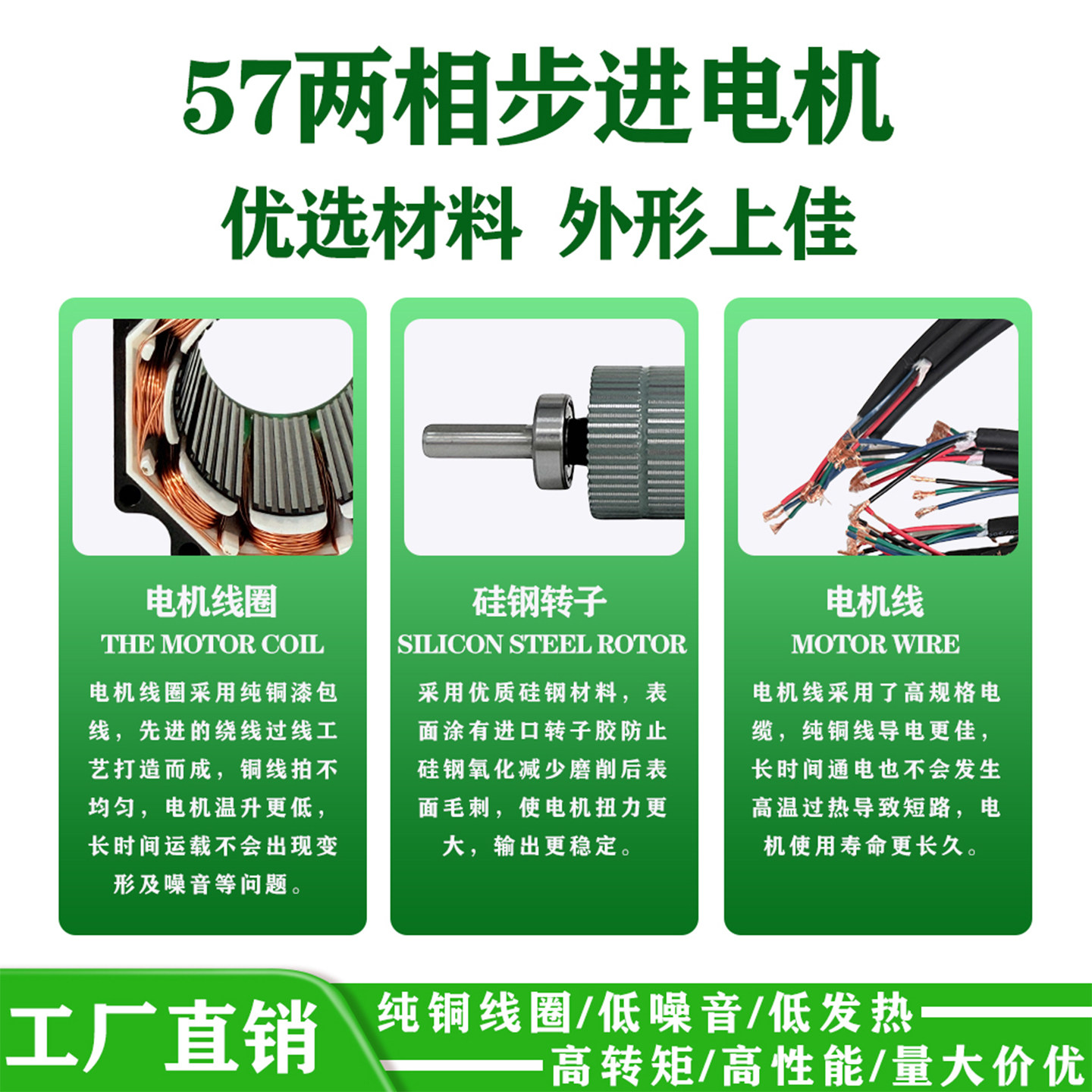 57两相步进电机

优选材料 外形上佳

电机线圈
THE MOTOR COIL
电机线圈采用纯铜漆包线，先进的绕线过线工艺打造而成，铜线拍不均匀，电机温升更低，长时间运载不会出现变形及噪音等问题。

硅钢转子
SILICON STEEL ROTOR
采用优质硅钢材料，表面涂有进口转子胶防止硅钢氧化减少磨削后表面毛刺，使电机扭力更大，输出更稳定。

电机线
MOTOR WIRE
电机线采用了高规格电缆，纯铜线导电更佳，长时间通电也不会发生高温过热导致短路，电机使用寿命更长久。

工厂直销
纯铜线圈/低噪音/低发热
高转矩/高性能/量大价优