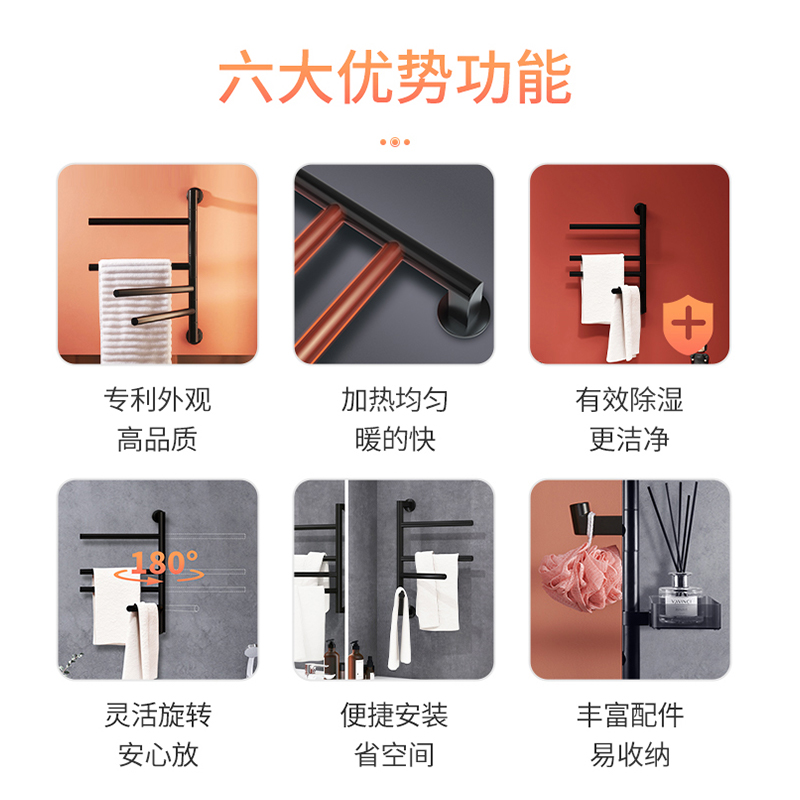 六大优势功能

专利外观
高品质

加热均匀
暖的快

有效除湿
更洁净

180°

灵活旋转
安心放

便捷安装
省空间

丰富配件
易收纳