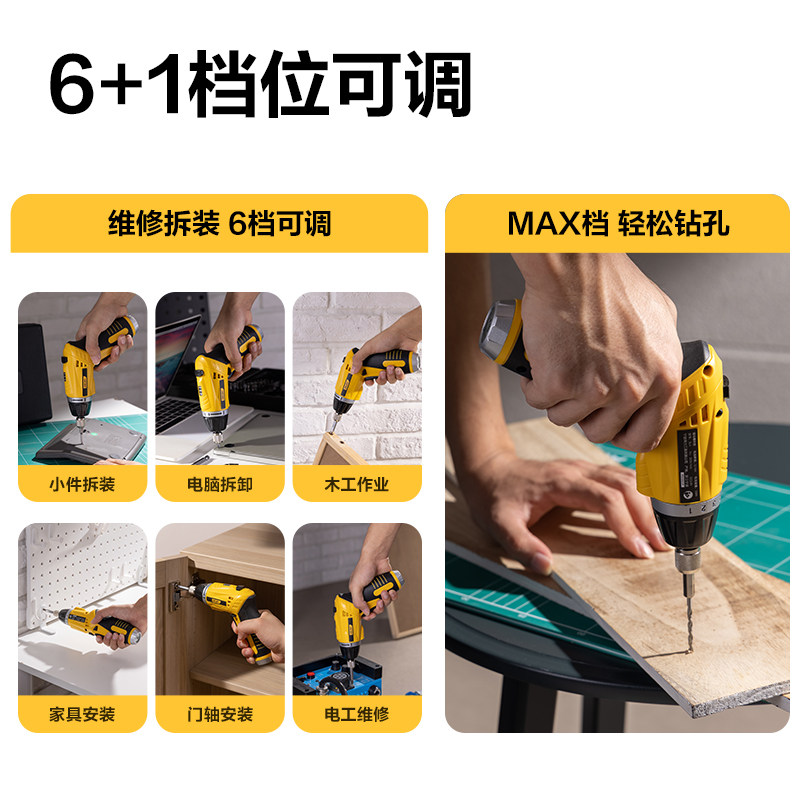 6+1档位可调

维修拆装 6档可调

小件拆装

电脑拆卸

木工作业

家具安装

门轴安装

电工维修

MAX档 轻松钻孔