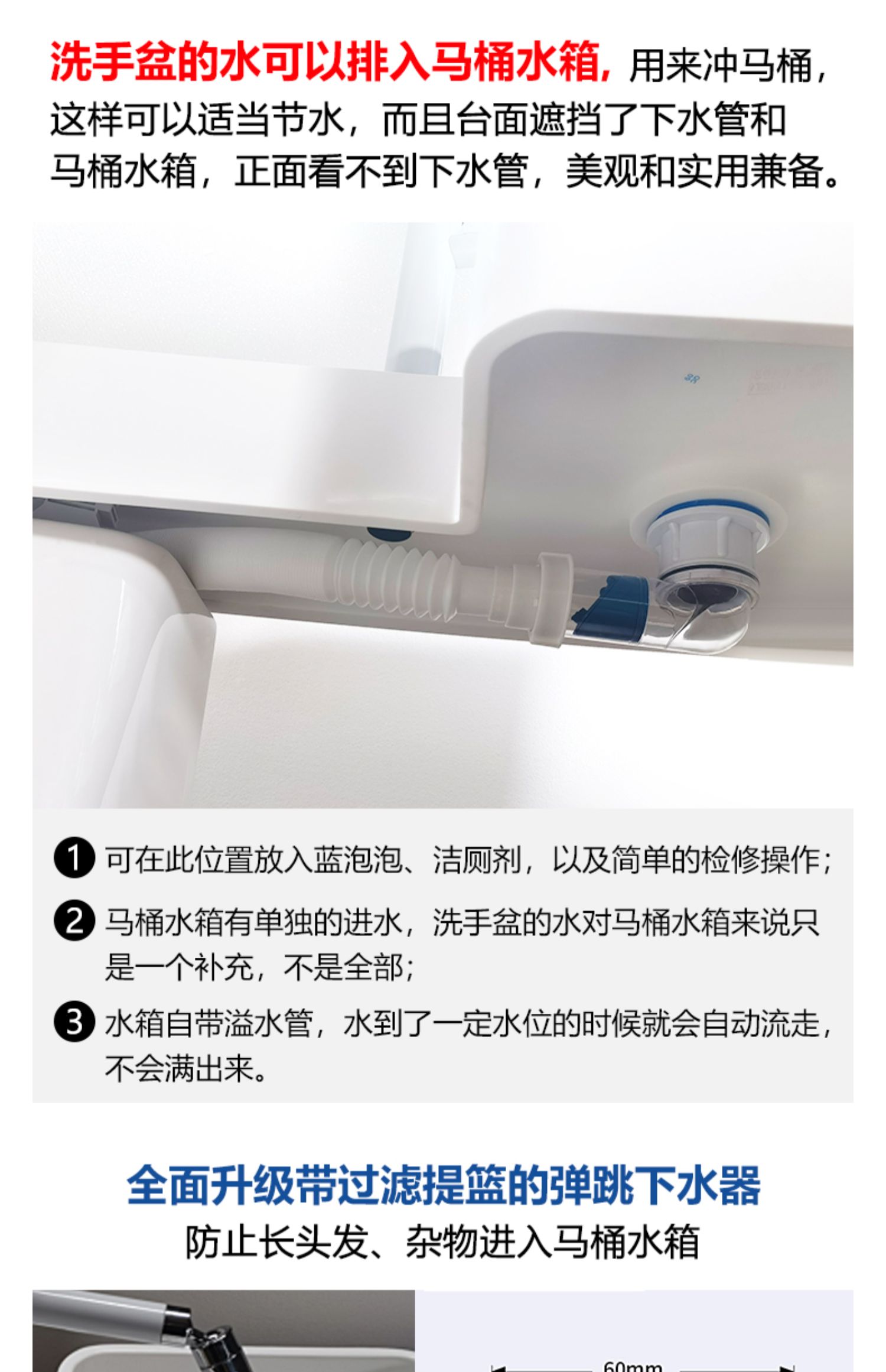 洗手盆的水可以排入马桶水箱，用来冲马桶，这样可以适当节水，而且台面遮挡了下水管和马桶水箱，正面看不到下水管，美观和实用兼备。

❶ 可在此位置放入蓝泡泡、洁厕剂，以及简单的检修操作；

❷ 马桶水箱有单独的进水，洗手盆的水对马桶水箱来说只是一个补充，不是全部；

❸ 水箱自带溢水管，水到了一定水位的时候就会自动流走，不会满出来。

全面升级带过滤提篮的弹跳下水器

防止长头发、杂物进入马桶水箱

60mm