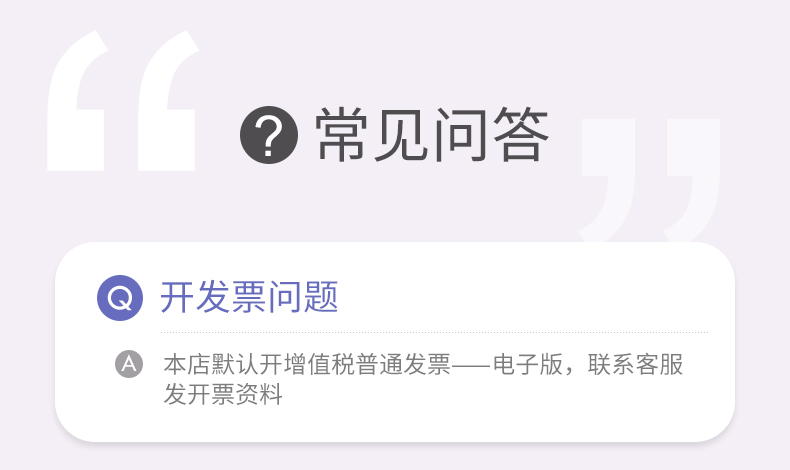 ?常见问答

Q 开发票问题

A 本店默认开增值税普通发票——电子版，联系客服发开票资料