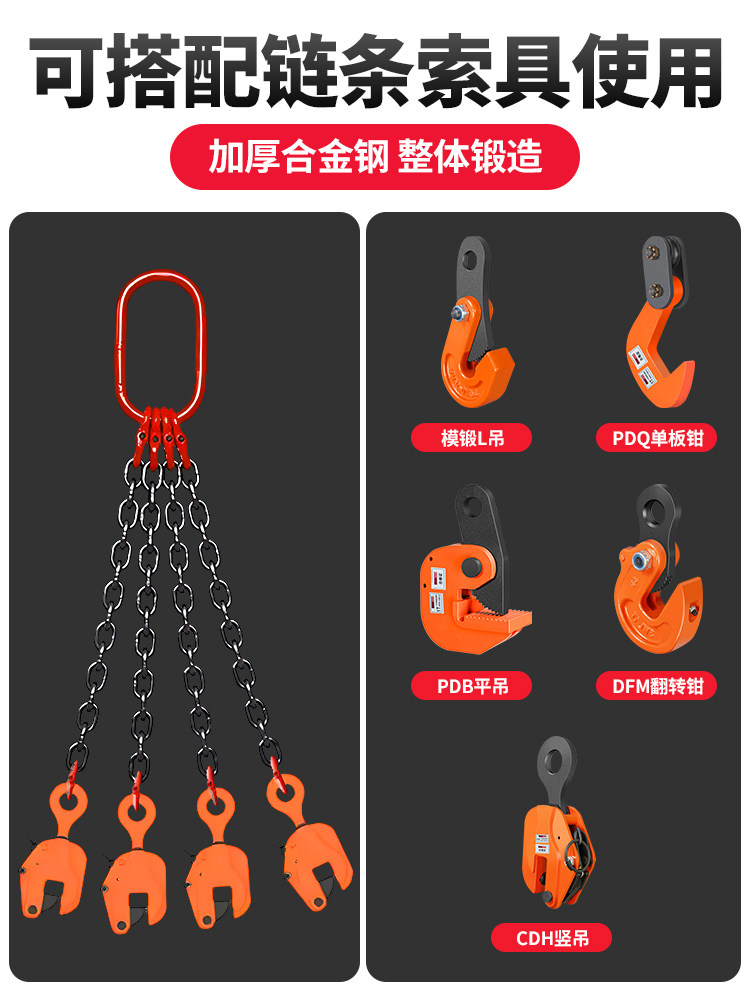 可搭配链条索具使用

加厚合金钢 整体锻造

模锻L吊

PDQ单板钳

PDB平吊

DFM翻转钳

CDH竖吊